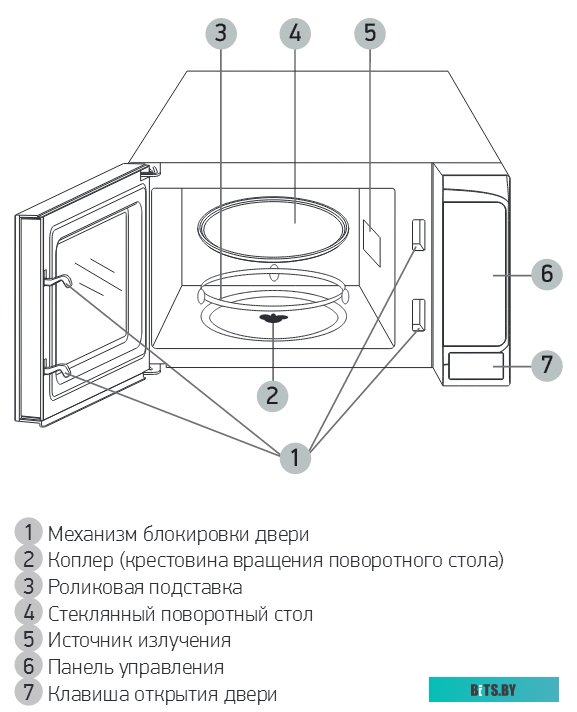 3 4 5

6

7

2

1

1 Механизм блокировки двери
2 Коплер (крестовина вращения поворотного стола)
3 Роликовая подставка
4 Стеклянный поворотный стол
5 Источник излучения
6 Панель управления
7 Клавиша открытия двери

BITS.BY