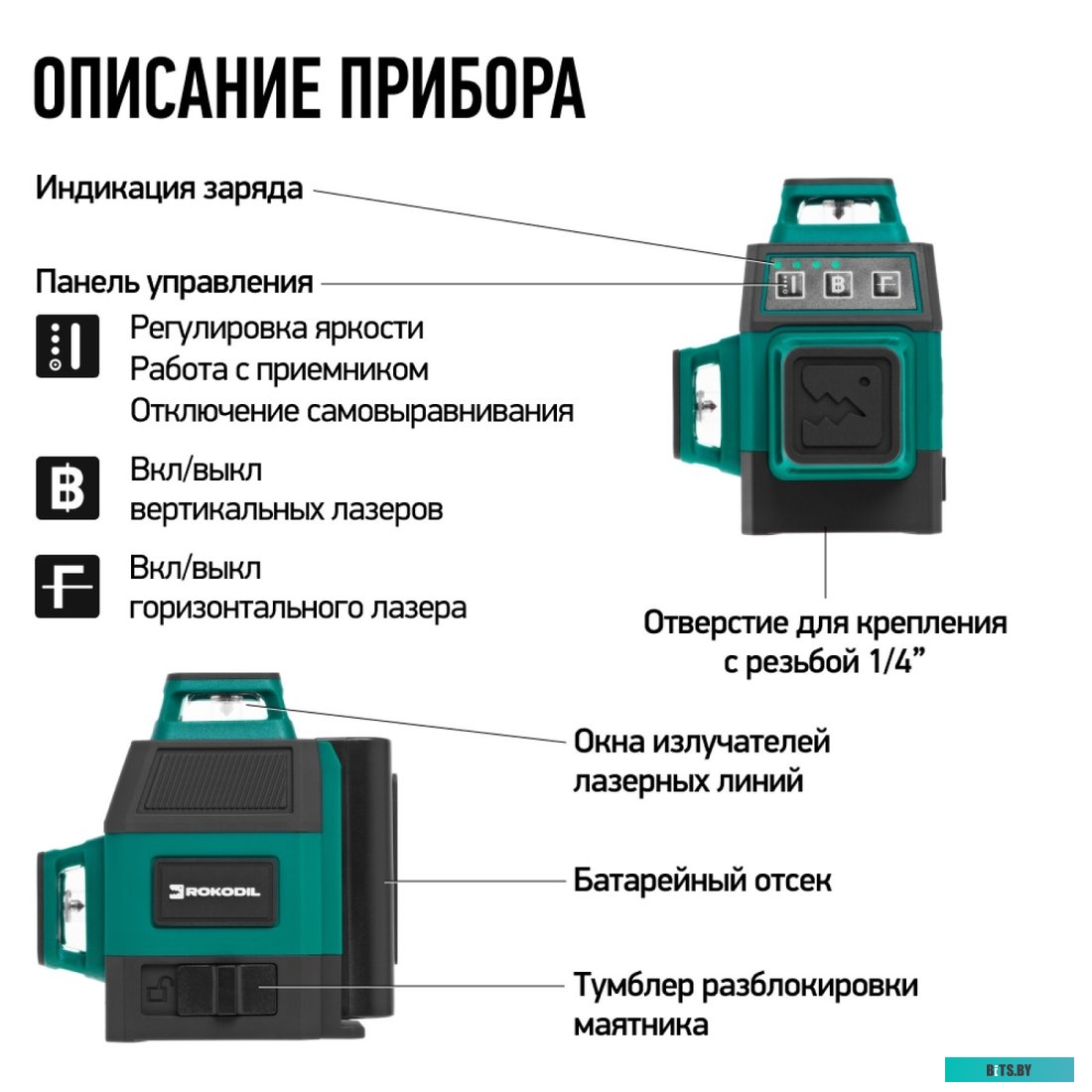 ОПИСАНИЕ ПРИБОРА

Индикация заряда

Панель управления

Регулировка яркости
Работа с приемником
Отключение самовыравнивания

Вкл/выкл
вертикальных лазеров

Вкл/выкл
горизонтального лазера

Отверстие для крепления
с резьбой 1/4”

Окна излучателей
лазерных линий

ROKODIL

Батарейный отсек

Тумблер разблокировки
маятника

BITS.BY