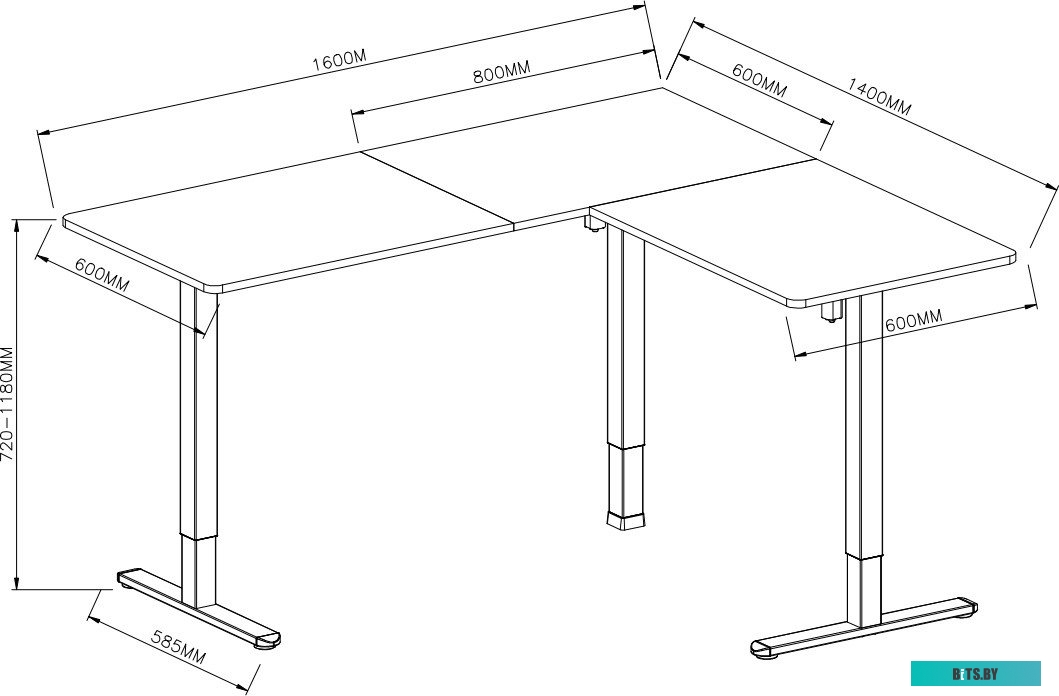 1600M
800MM
600MM
1400MM
600MM
600MM
720-1180MM
585MM
BITS.BY