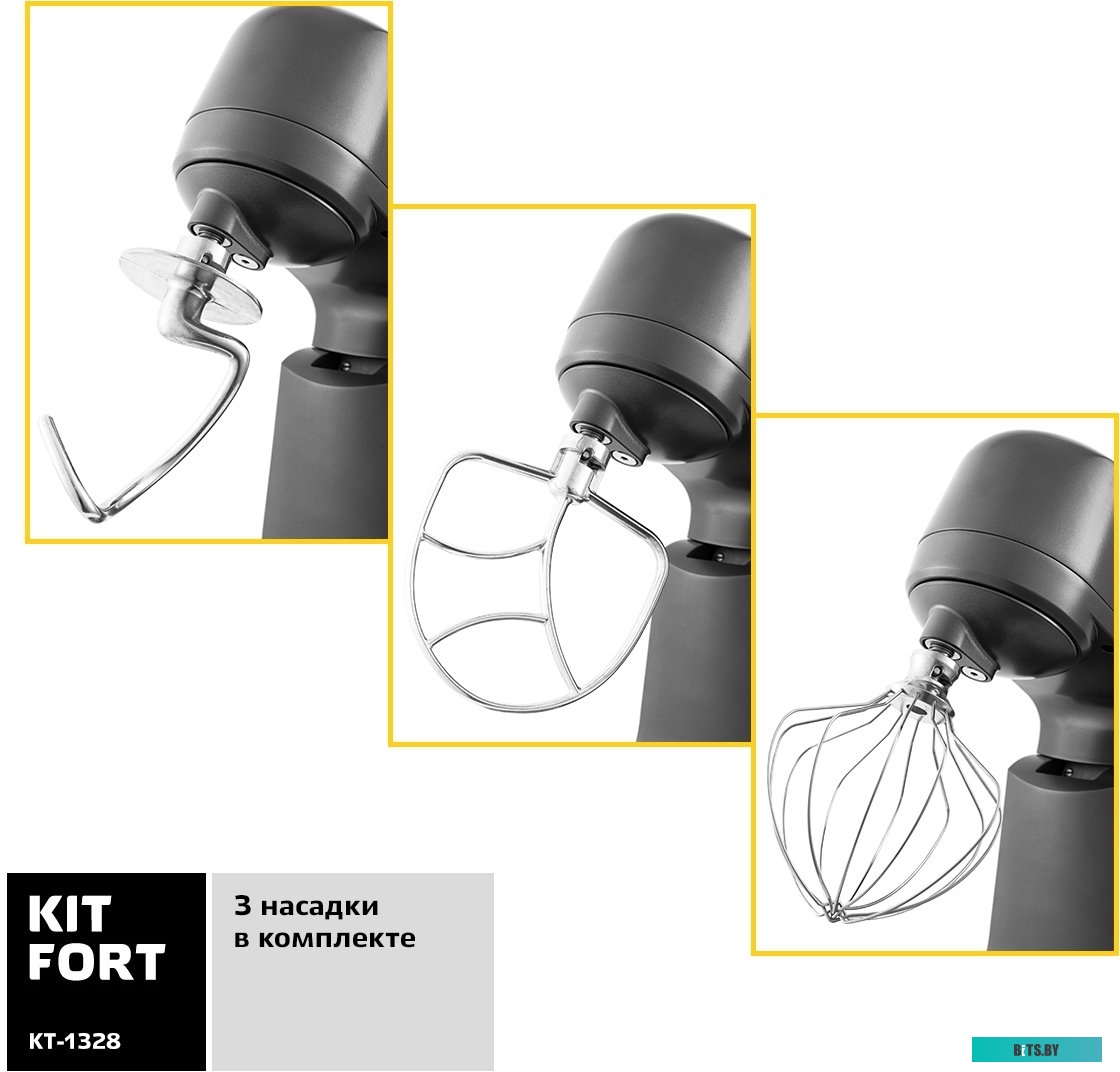 KIT FORT

КТ-1328

3 насадки в комплекте

BITS.BY