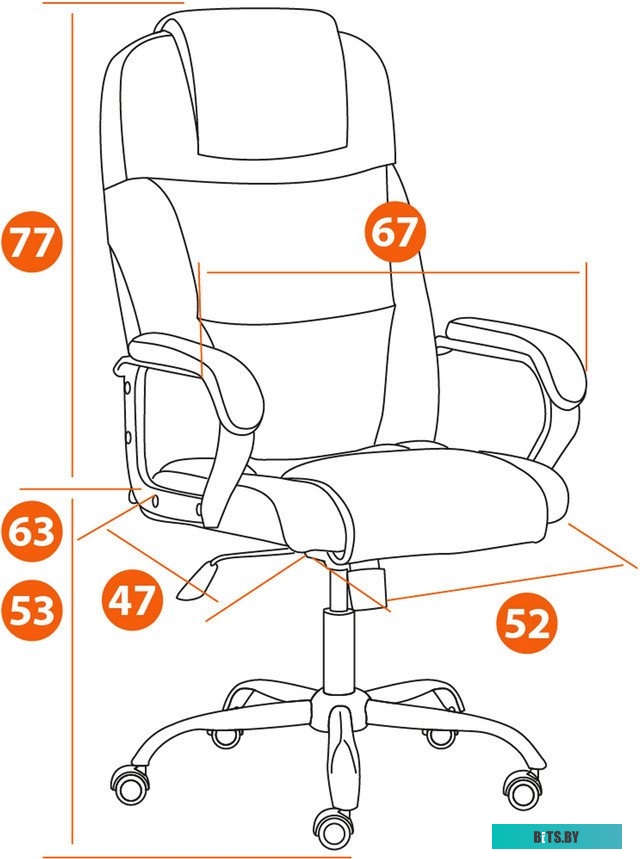 77
67
63
53
47
52
BITS.BY