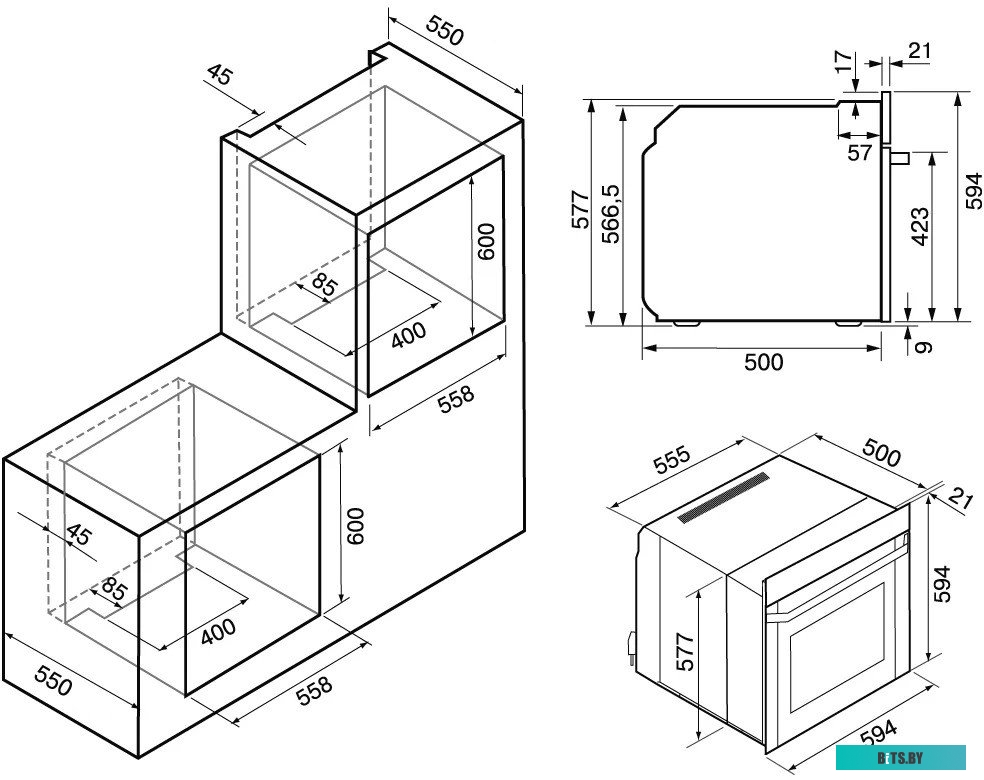 550
45
600
85
400
558
600
45
85
400
550
558
17
21
57
577
566,5
423
594
9
500
555
500
21
594
577
594
BITS.BY