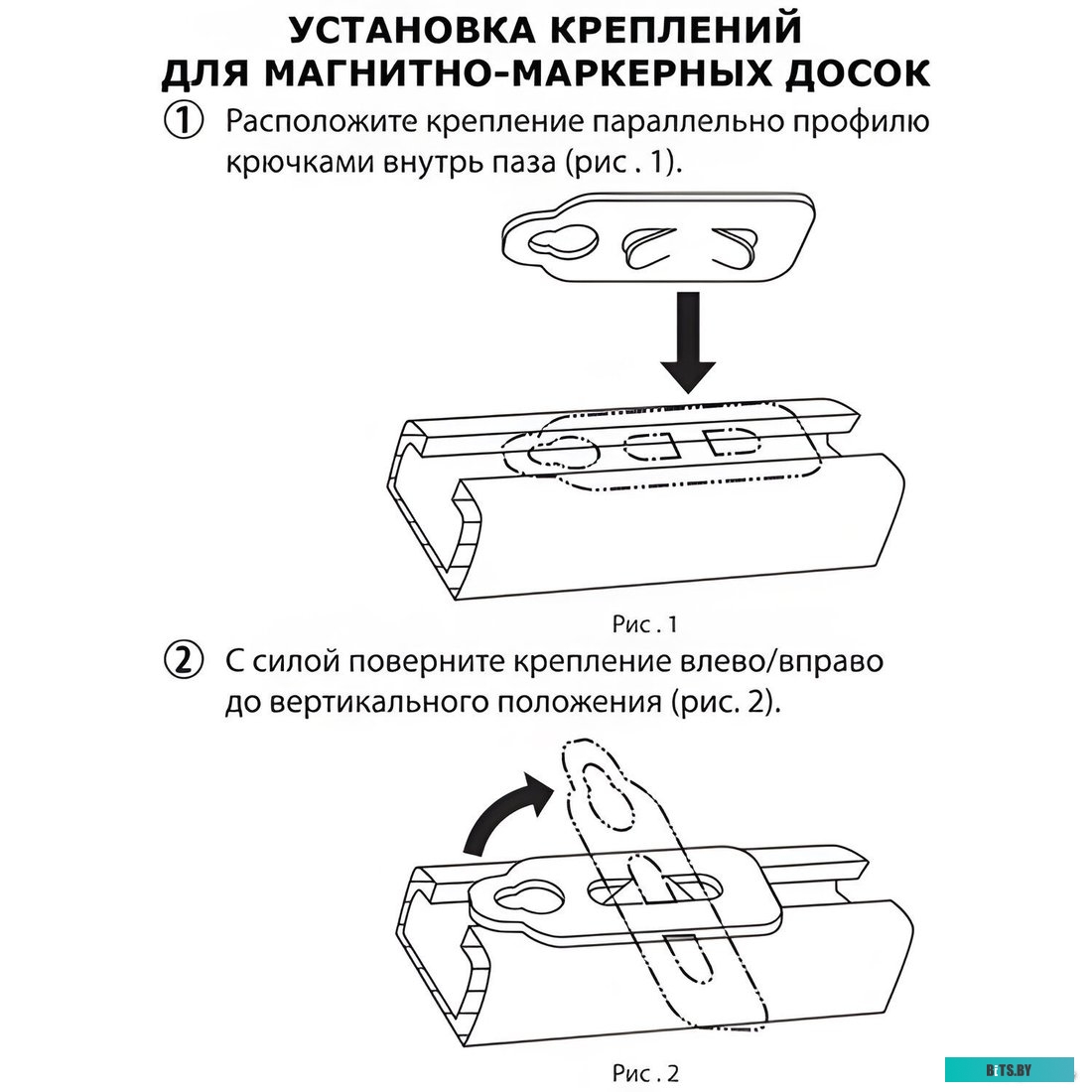 УСТАНОВКА КРЕПЛЕНИЙ
ДЛЯ МАГНИТНО-МАРКЕРНЫХ ДОСОК

① Расположите крепление параллельно профилю крючками внутрь паза (рис . 1).

Рис . 1

② С силой поверните крепление влево/вправо до вертикального положения (рис. 2).

Рис . 2

BITS.BY