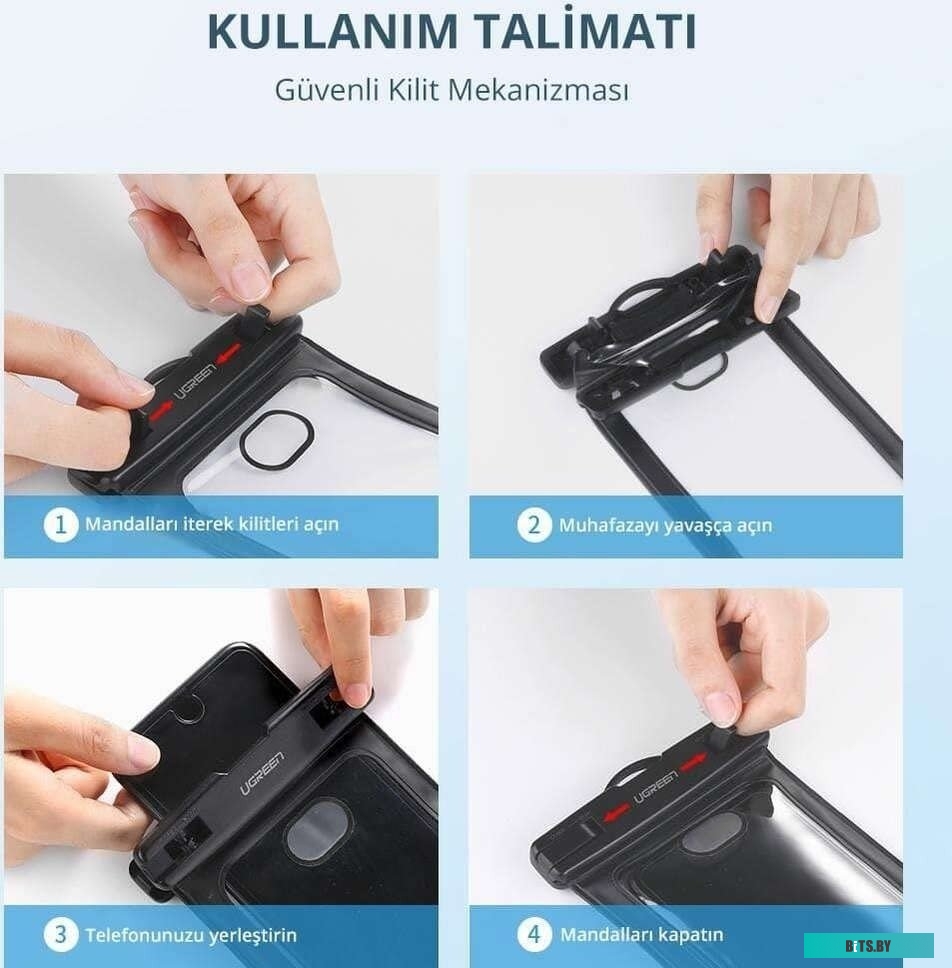 KULLANIM TALİMATI

Güvenli Kilit Mekanizması

UGREEN

1 Mandalları iterek kilitleri açın

2 Muhafazayı yavaşça açın

UGREEN

3 Telefonunuzu yerleştirin

UGREEN

4 Mandalları kapatın

BITS.BY