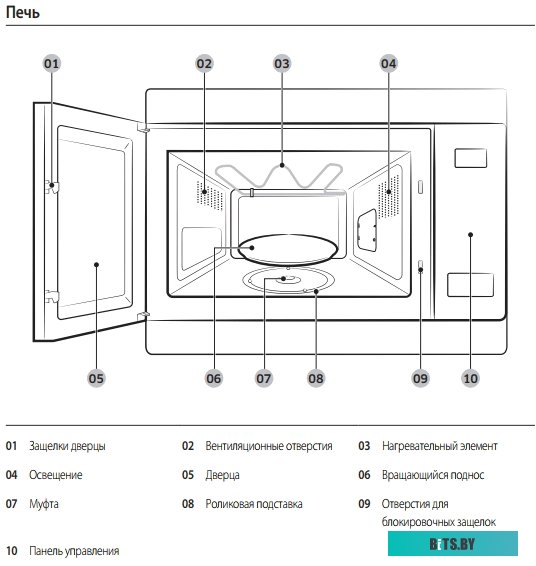 Печь

01

02

03

04

05

06

07

08

09

10

01 Защелки дверцы

02 Вентиляционные отверстия

03 Нагревательный элемент

04 Освещение

05 Дверца

06 Вращающийся поднос

07 Муфта

08 Роликовая подставка

09 Отверстия для блокировочных защелок

10 Панель управления

BiTS.BY