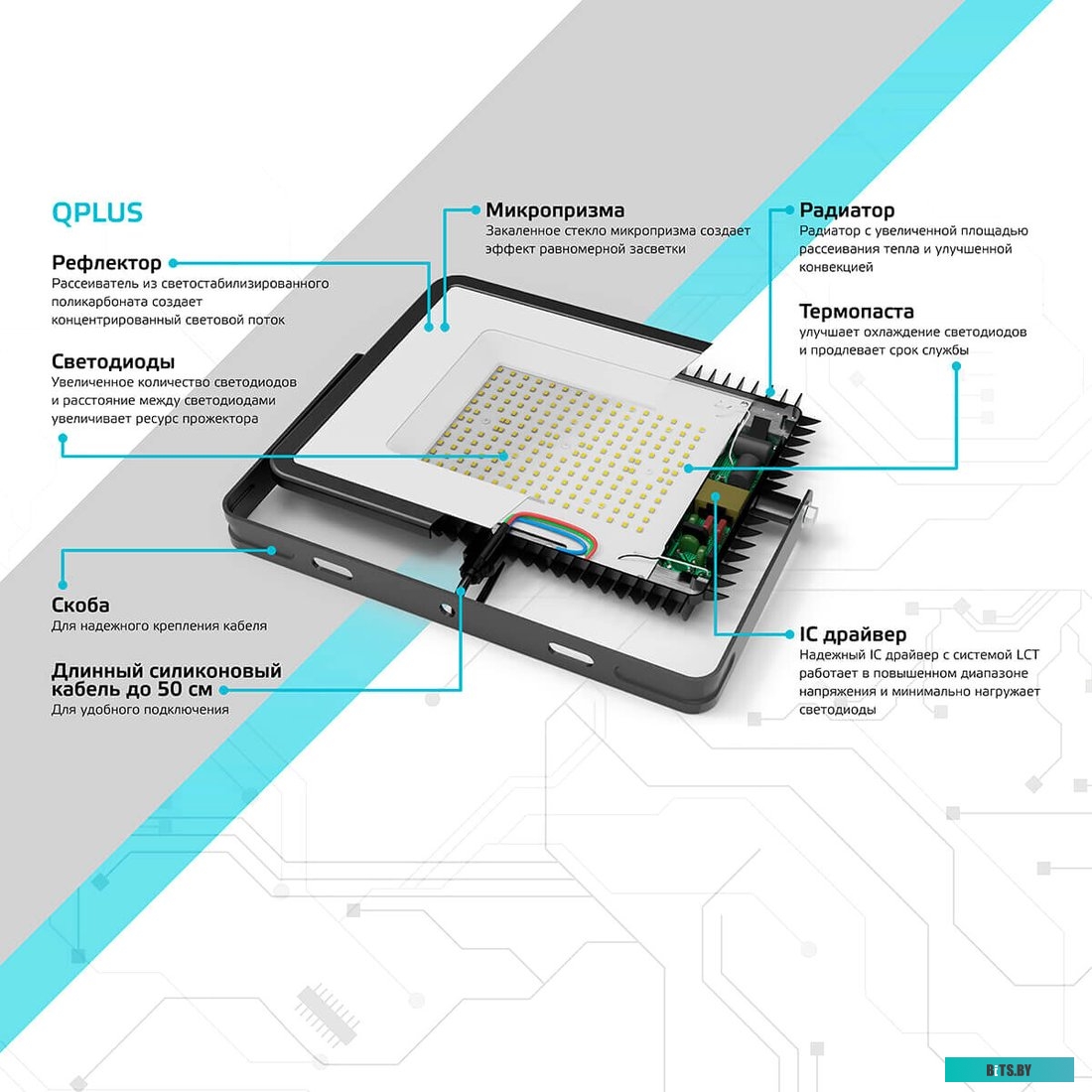 QPLUS

Рефлектор
Рассеиватель из светостабилизированного поликарбоната создает концентрированный световой поток

Светодиоды
Увеличенное количество светодиодов и расстояние между светодиодами увеличивает ресурс прожектора

Скоба
Для надежного крепления кабеля

Длинный силиконовый кабель до 50 см
Для удобного подключения

Микропризма
Закаленное стекло микропризма создает эффект равномерной засветки

Радиатор
Радиатор с увеличенной площадью рассеивания тепла и улучшенной конвекцией

Термопаста
улучшает охлаждение светодиодов и продлевает срок службы

IC драйвер
Надежный IC драйвер с системой LCT работает в повышенном диапазоне напряжения и минимально нагружает светодиоды

BITS.BY