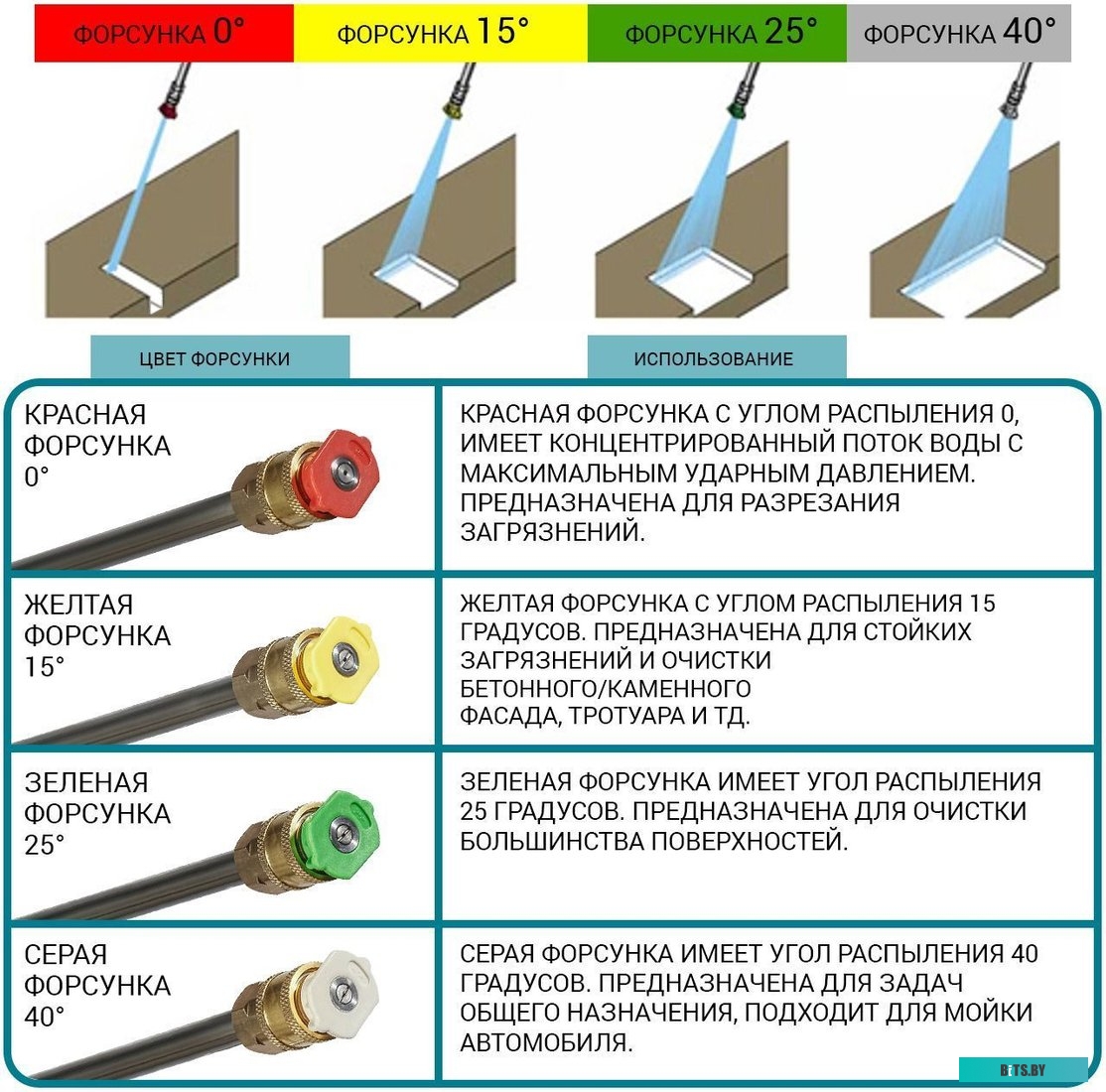 ФОРСУНКА 0°

ФОРСУНКА 15°

ФОРСУНКА 25°

ФОРСУНКА 40°

| ЦВЕТ ФОРСУНКИ | ИСПОЛЬЗОВАНИЕ |
|---|---|
| КРАСНАЯ ФОРСУНКА 0° | КРАСНАЯ ФОРСУНКА С УГЛОМ РАСПЫЛЕНИЯ 0, ИМЕЕТ КОНЦЕНТРИРОВАННЫЙ ПОТОК ВОДЫ С МАКСИМАЛЬНЫМ УДАРНЫМ ДАВЛЕНИЕМ. ПРЕДНАЗНАЧЕНА ДЛЯ РАЗРЕЗАНИЯ ЗАГРЯЗНЕНИЙ. |
| ЖЕЛТАЯ ФОРСУНКА 15° | ЖЕЛТАЯ ФОРСУНКА С УГЛОМ РАСПЫЛЕНИЯ 15 ГРАДУСОВ. ПРЕДНАЗНАЧЕНА ДЛЯ СТОЙКИХ ЗАГРЯЗНЕНИЙ И ОЧИСТКИ БЕТОННОГО/КАМЕННОГО ФАСАДА, ТРОТУАРА И ТД. |
| ЗЕЛЕНАЯ ФОРСУНКА 25° | ЗЕЛЕНАЯ ФОРСУНКА ИМЕЕТ УГОЛ РАСПЫЛЕНИЯ 25 ГРАДУСОВ. ПРЕДНАЗНАЧЕНА ДЛЯ ОЧИСТКИ БОЛЬШИНСТВА ПОВЕРХНОСТЕЙ. |
| СЕРАЯ ФОРСУНКА 40° | СЕРАЯ ФОРСУНКА ИМЕЕТ УГОЛ РАСПЫЛЕНИЯ 40 ГРАДУСОВ. ПРЕДНАЗНАЧЕНА ДЛЯ ЗАДАЧ ОБЩЕГО НАЗНАЧЕНИЯ, ПОДХОДИТ ДЛЯ МОЙКИ АВТОМОБИЛЯ. |

BITS.BY