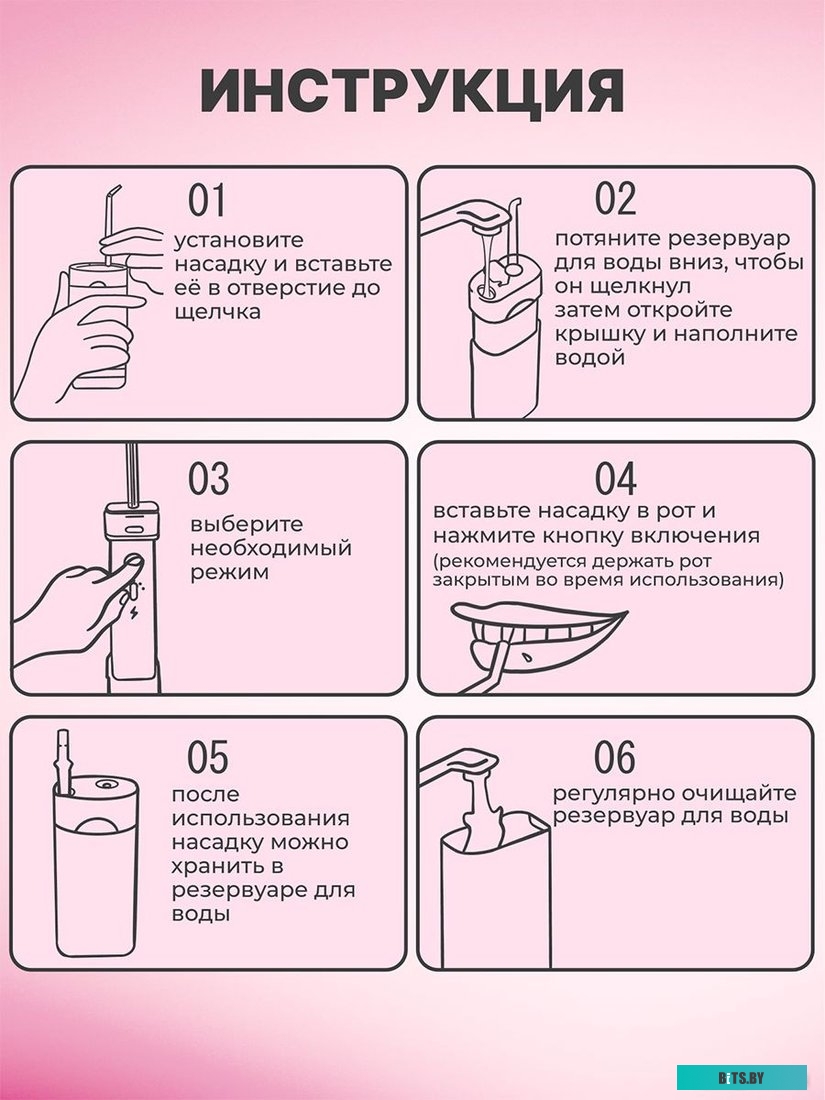 ИНСТРУКЦИЯ

01
установите насадку и вставьте её в отверстие до щелчка

02
потяните резервуар для воды вниз, чтобы он щелкнул затем откройте крышку и наполните водой

03
выберите необходимый режим

04
вставьте насадку в рот и нажмите кнопку включения
(рекомендуется держать рот закрытым во время использования)

05
после использования насадку можно хранить в резервуаре для воды

06
регулярно очищайте резервуар для воды

BITS.BY