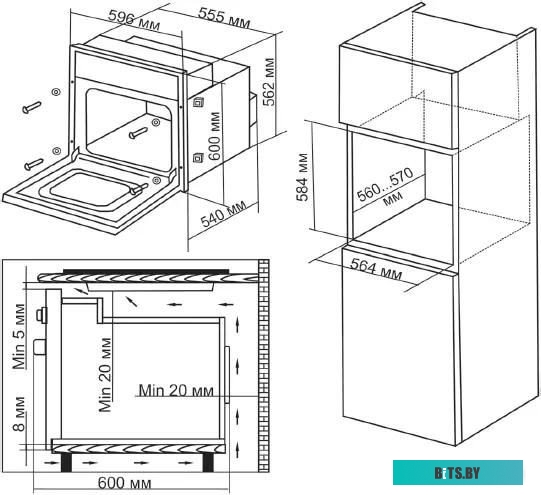 596 мм
555 мм
562 мм
600 мм
540 мм
584 мм
560...570 мм
564 мм
Min 5 мм
Min 20 мм
Min 20 мм
8 мм
600 мм
BITS.BY