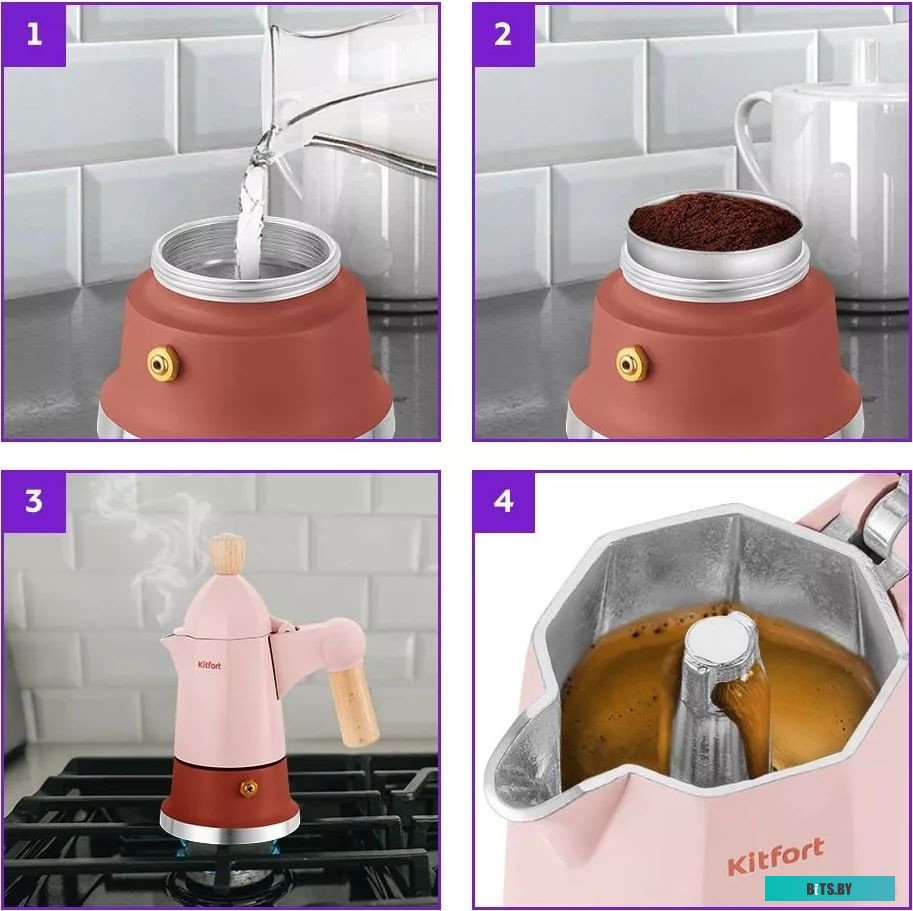 1

2

3

Kitfort

4

Kitfort

BITS.BY