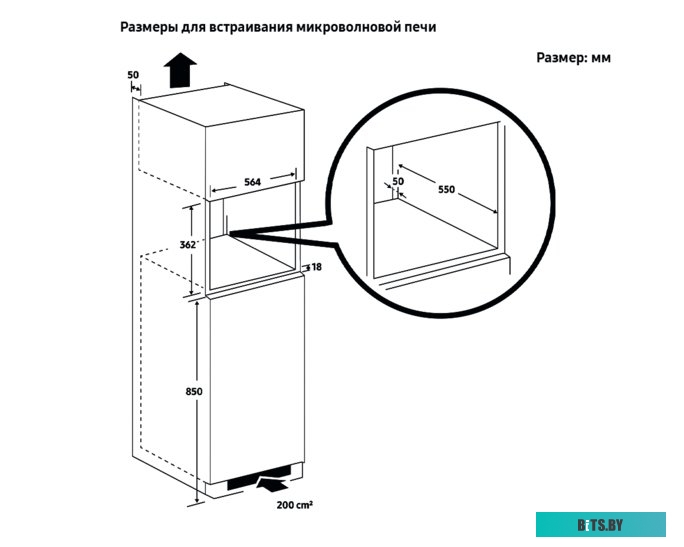 Размеры для встраивания микроволновой печи

Размер: мм

50

564

362

18

850

200 cm²

50

550

BITS.BY