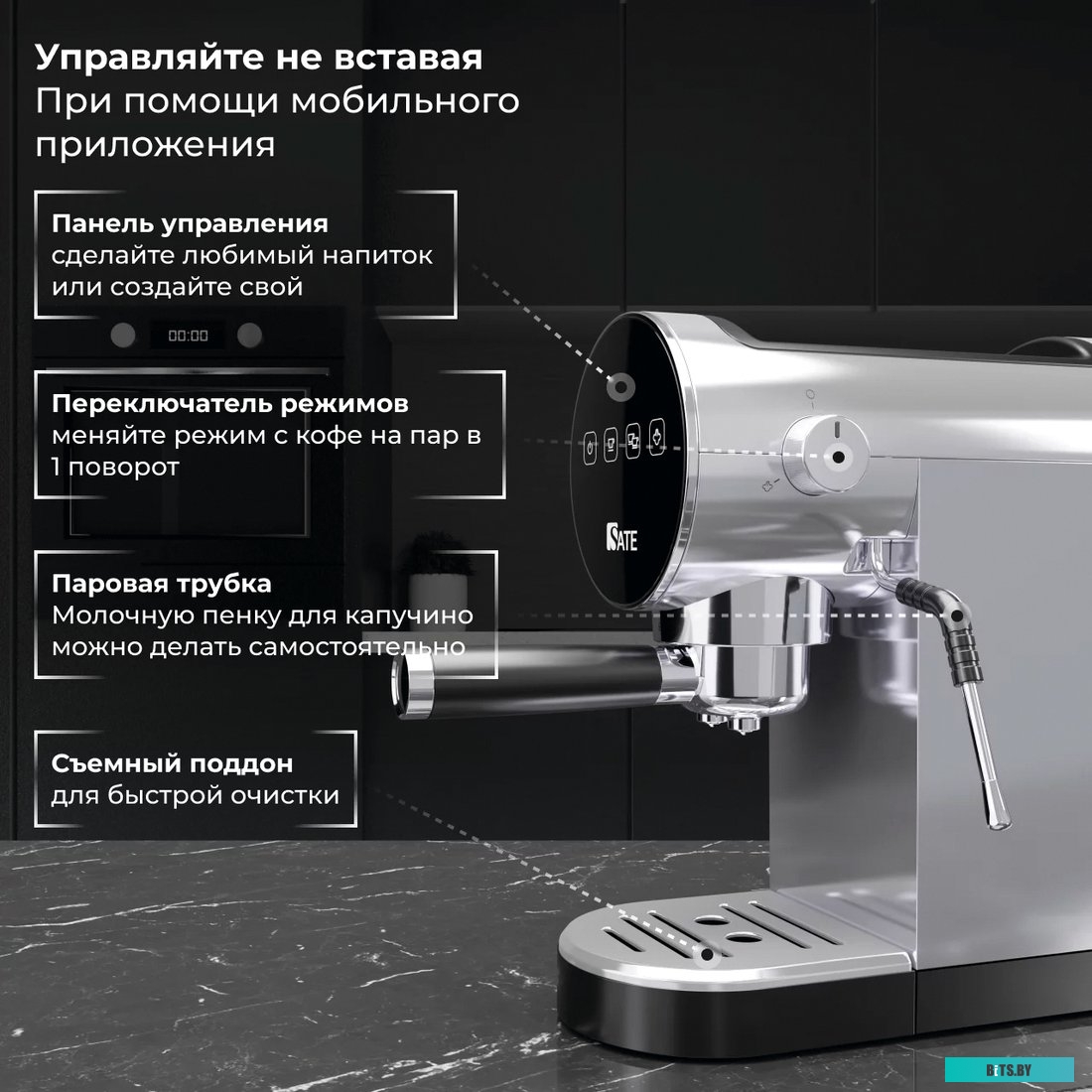 Управляйте не вставая
При помощи мобильного приложения

Панель управления
сделайте любимый напиток или создайте свой

00:00

Переключатель режимов
меняйте режим с кофе на пар в 1 поворот

Паровая трубка
Молочную пенку для капучино можно делать самостоятельно

Съемный поддон
для быстрой очистки

SATE

BITS.BY