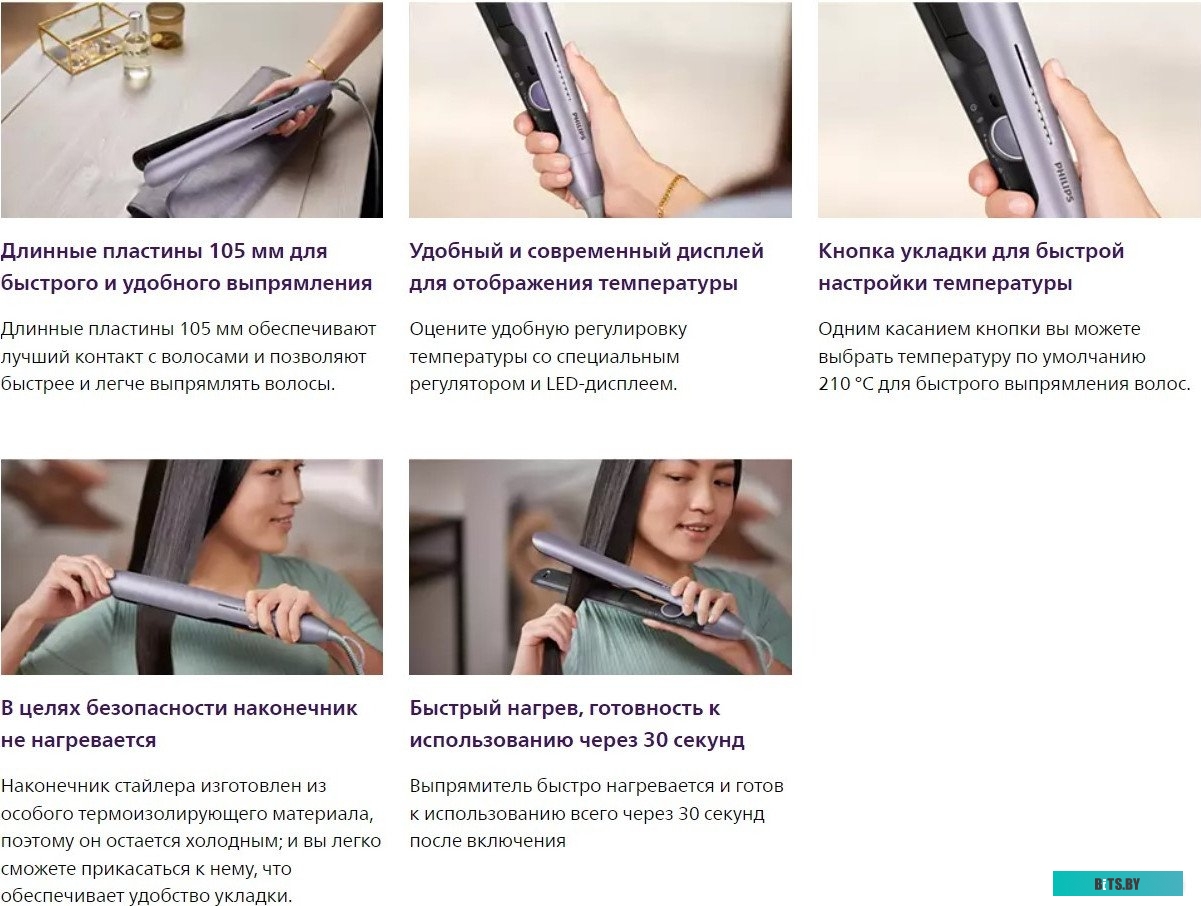 PHILIPS

PHILIPS

Длинные пластины 105 мм для быстрого и удобного выпрямления

Длинные пластины 105 мм обеспечивают лучший контакт с волосами и позволяют быстрее и легче выпрямлять волосы.

Удобный и современный дисплей для отображения температуры

Оцените удобную регулировку температуры со специальным регулятором и LED-дисплеем.

Кнопка укладки для быстрой настройки температуры

Одним касанием кнопки вы можете выбрать температуру по умолчанию 210 °C для быстрого выпрямления волос.

В целях безопасности наконечник не нагревается

Наконечник стайлера изготовлен из особого термоизолирующего материала, поэтому он остается холодным; и вы легко сможете прикасаться к нему, что обеспечивает удобство укладки.

Быстрый нагрев, готовность к использованию через 30 секунд

Выпрямитель быстро нагревается и готов к использованию всего через 30 секунд после включения

BITS.BY