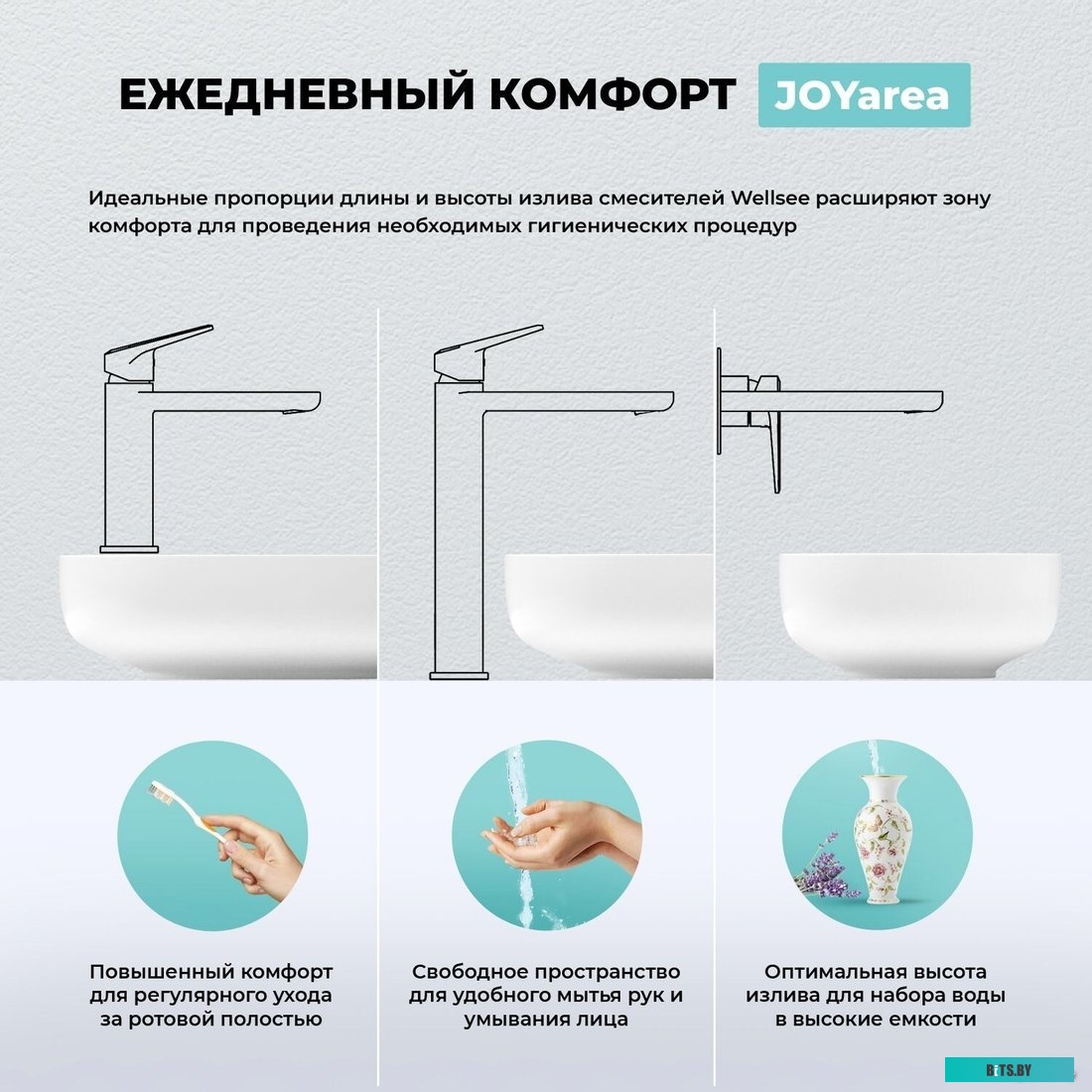 ЕЖЕДНЕВНЫЙ КОМФОРТ JOYarea

Идеальные пропорции длины и высоты излива смесителей Wellsee расширяют зону комфорта для проведения необходимых гигиенических процедур

Повышенный комфорт для регулярного ухода за ротовой полостью

Свободное пространство для удобного мытья рук и умывания лица

Оптимальная высота излива для набора воды в высокие емкости

BITS.BY