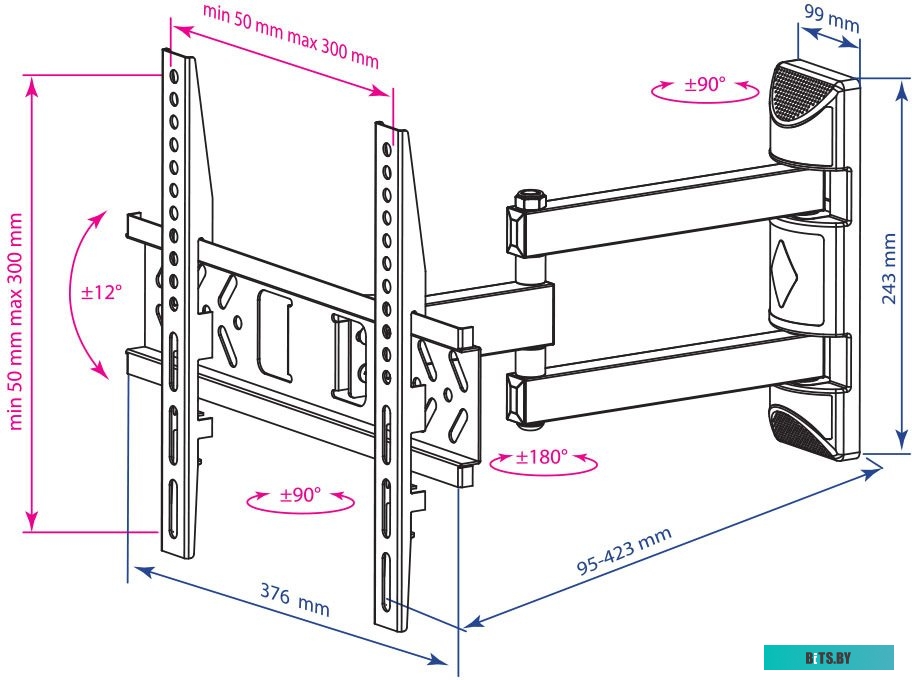 min 50 mm max 300 mm

99 mm

±90°

min 50 mm max 300 mm

±12°

243 mm

±180°

±90°

95-423 mm

376 mm

BITS.BY