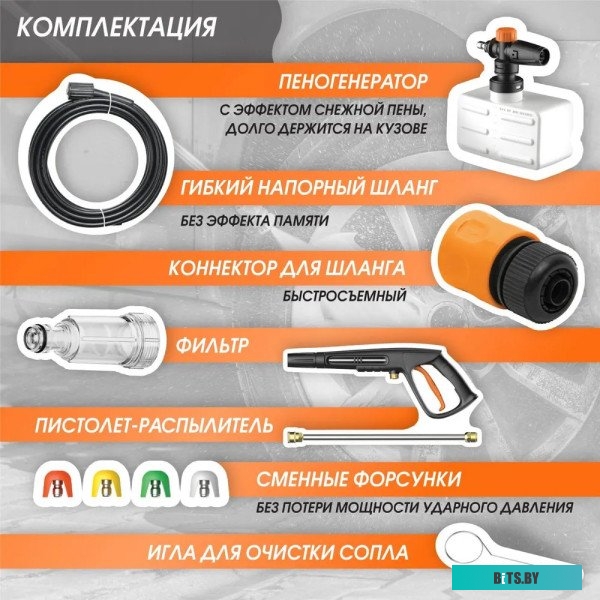 КОМПЛЕКТАЦИЯ

ПЕНОГЕНЕРАТОР

С ЭФФЕКТОМ СНЕЖНОЙ ПЕНЫ, ДОЛГО ДЕРЖИТСЯ НА КУЗОВЕ

ГИБКИЙ НАПОРНЫЙ ШЛАНГ

БЕЗ ЭФФЕКТА ПАМЯТИ

КОННЕКТОР ДЛЯ ШЛАНГА

БЫСТРОСЪЕМНЫЙ

ФИЛЬТР

ПИСТОЛЕТ-РАСПЫЛИТЕЛЬ

СМЕННЫЕ ФОРСУНКИ

БЕЗ ПОТЕРИ МОЩНОСТИ УДАРНОГО ДАВЛЕНИЯ

ИГЛА ДЛЯ ОЧИСТКИ СОПЛА

BITS.BY