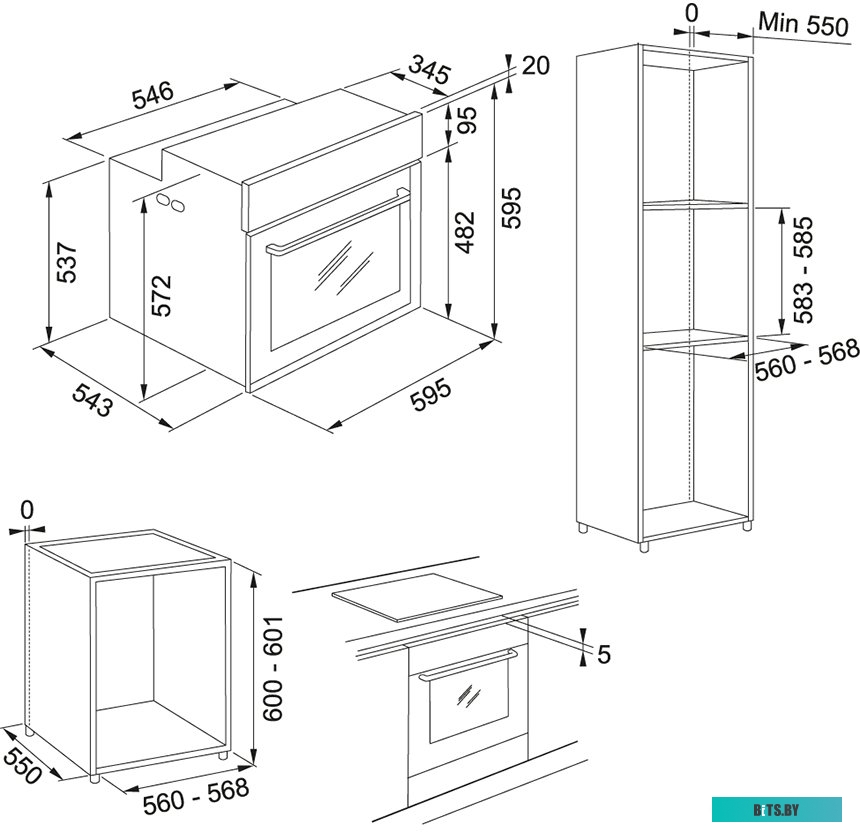 546
345
20
95
482
595
537
572
543
595
0
Min 550
583 - 585
560 - 568
0
600 - 601
550
560 - 568
5
BITS.BY