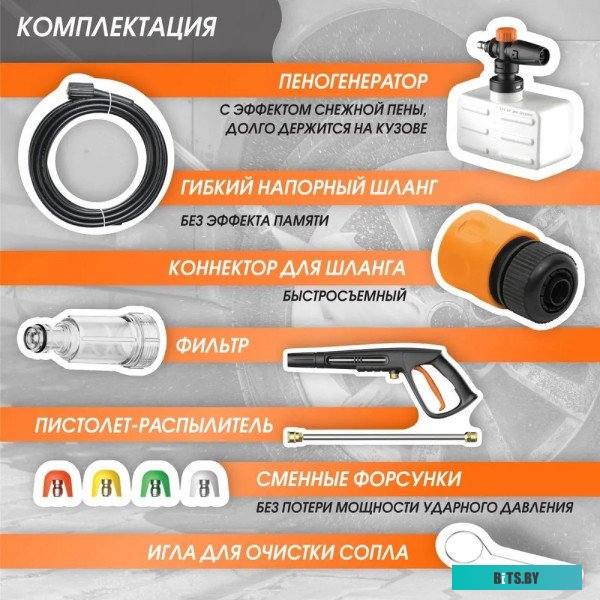 КОМПЛЕКТАЦИЯ

ПЕНОГЕНЕРАТОР

С ЭФФЕКТОМ СНЕЖНОЙ ПЕНЫ, ДОЛГО ДЕРЖИТСЯ НА КУЗОВЕ

ГИБКИЙ НАПОРНЫЙ ШЛАНГ

БЕЗ ЭФФЕКТА ПАМЯТИ

КОННЕКТОР ДЛЯ ШЛАНГА

БЫСТРОСЪЕМНЫЙ

ФИЛЬТР

ПИСТОЛЕТ-РАСПЫЛИТЕЛЬ

СМЕННЫЕ ФОРСУНКИ

БЕЗ ПОТЕРИ МОЩНОСТИ УДАРНОГО ДАВЛЕНИЯ

ИГЛА ДЛЯ ОЧИСТКИ СОПЛА

BITS.BY