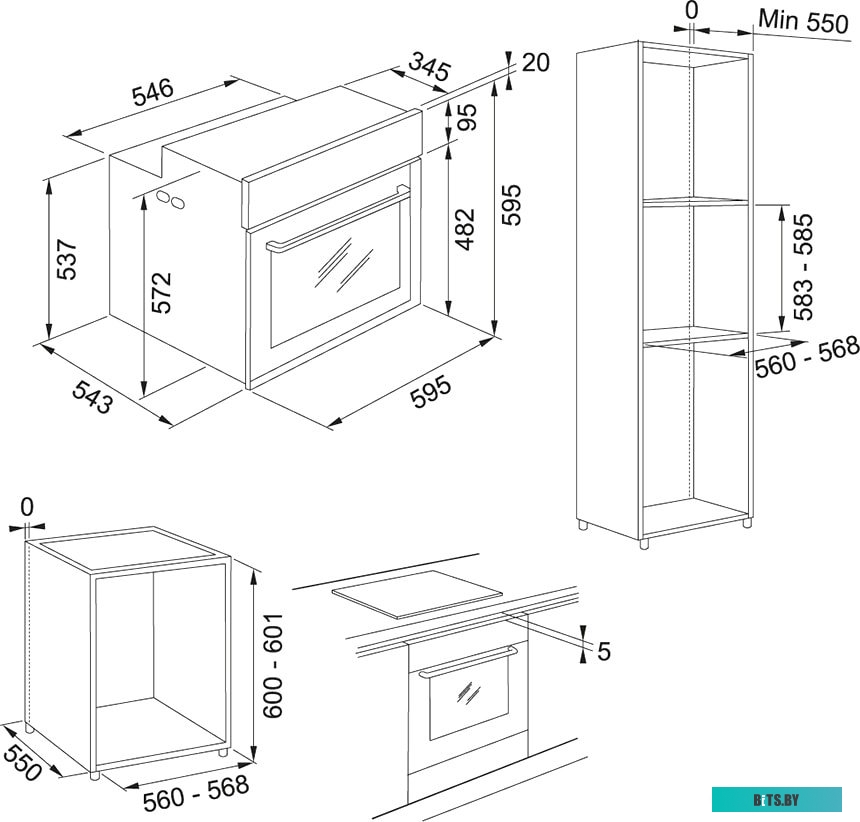 546
345
20
95
537
572
482
595
543
595
0
Min 550
583 - 585
560 - 568
0
600 - 601
550
560 - 568
5
BITS.BY