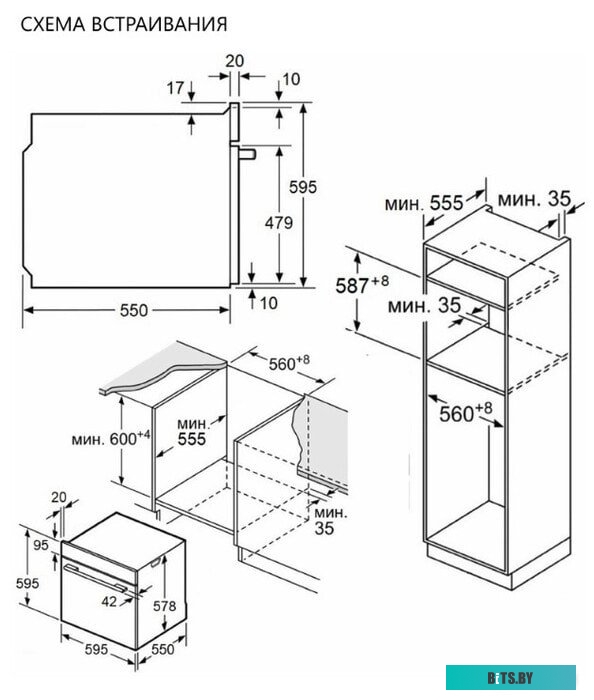 СХЕМА ВСТРАИВАНИЯ

20
17
10
595
479
10
550

мин. 555
мин. 35
$587^{+8}$
мин. 35
$560^{+8}$

$560^{+8}$
мин. $600^{+4}$
мин. 555
мин. 35

20
95
595
42
578
595
550

BITS.BY