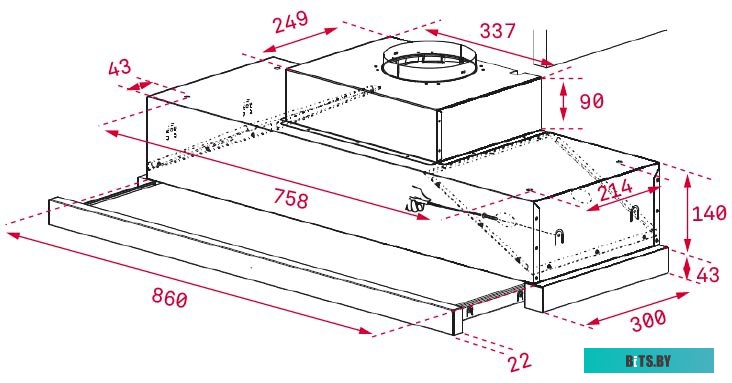 249
337
43
90
758
214
140
43
860
300
22
BITS.BY