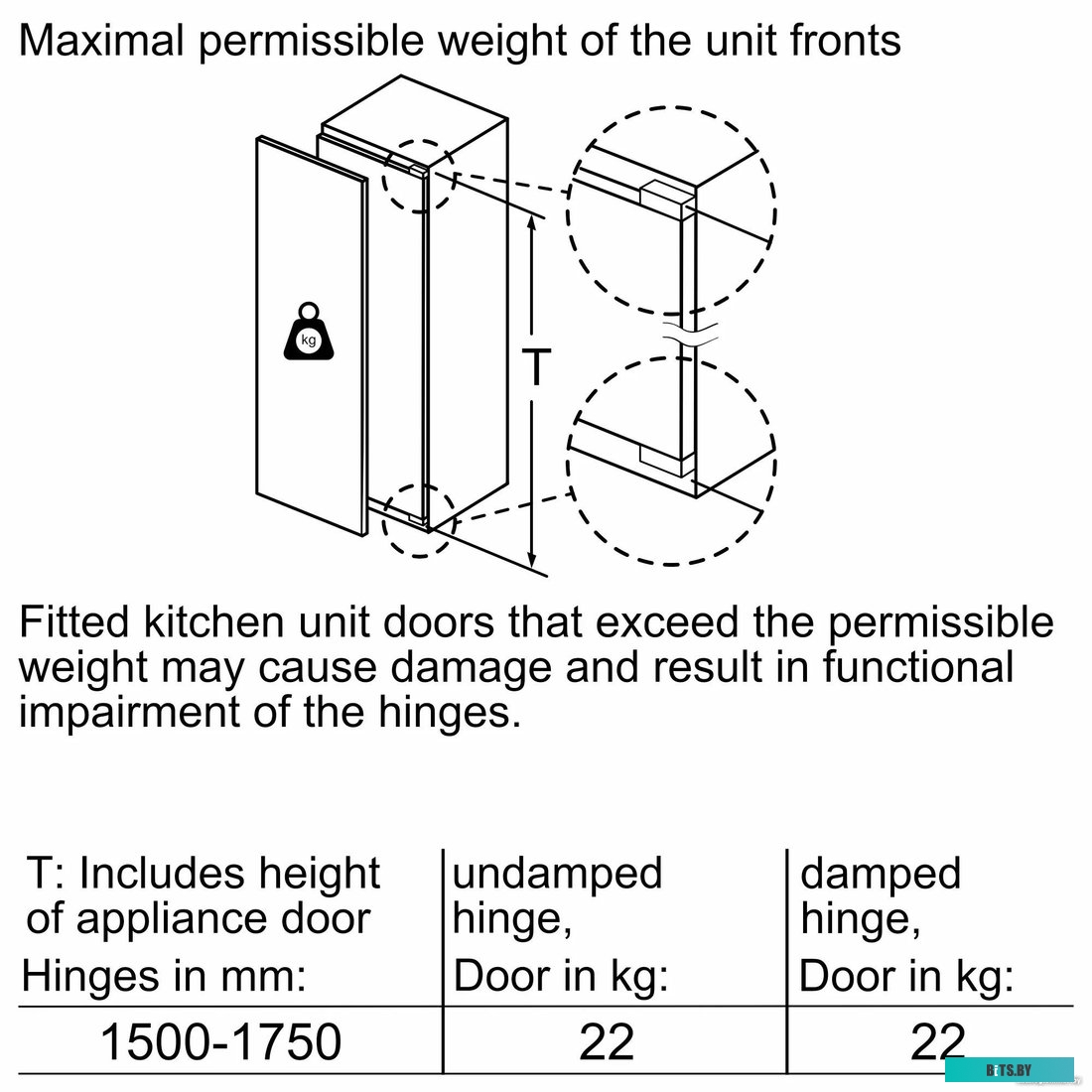 Maximal permissible weight of the unit fronts

kg

T

Fitted kitchen unit doors that exceed the permissible weight may cause damage and result in functional impairment of the hinges.

| T: Includes height of appliance door Hinges in mm: | undamped hinge, Door in kg: | damped hinge, Door in kg: |
|---|---|---|
| 1500-1750 | 22 | 22 |

BITS.BY