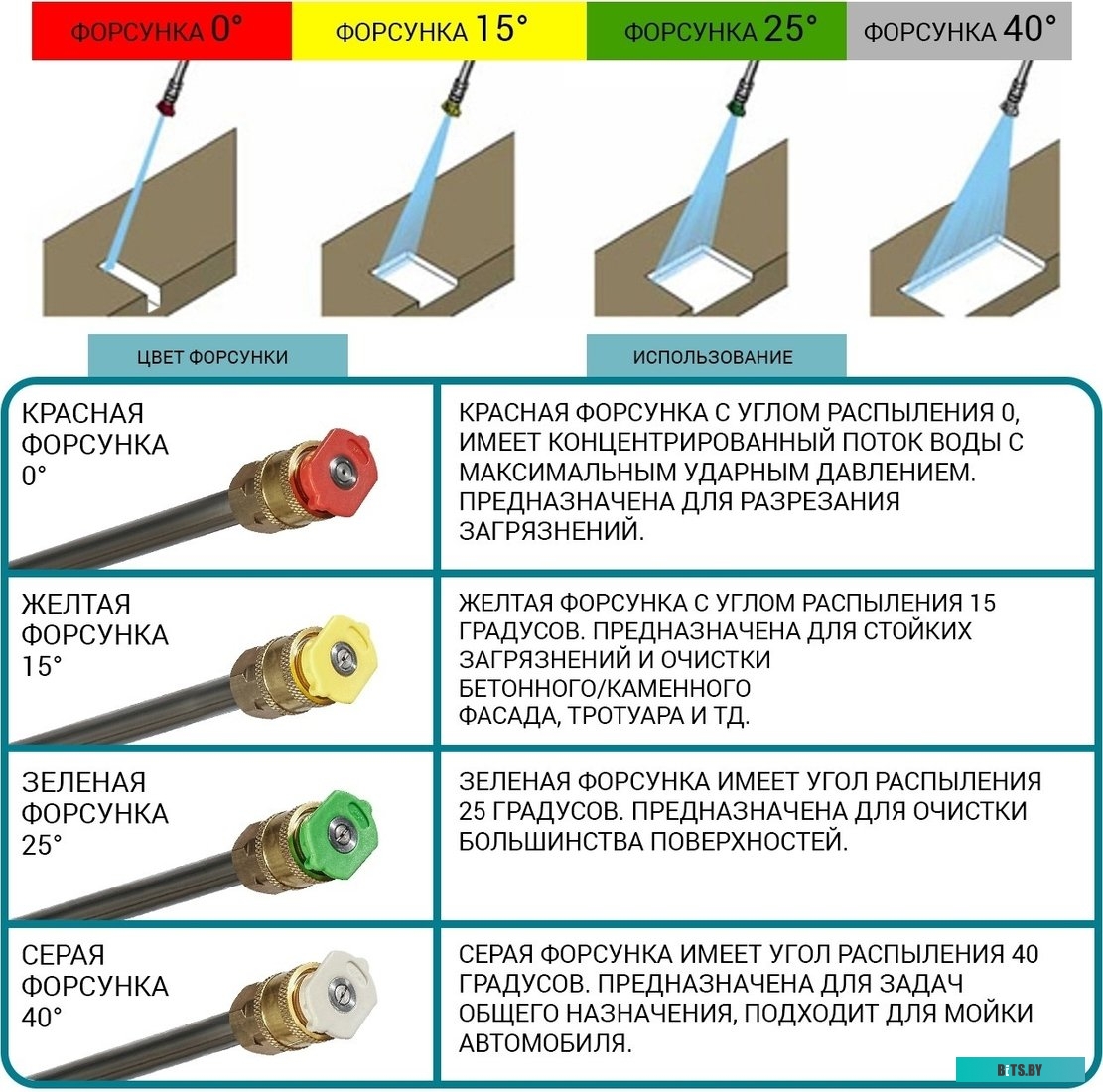 ФОРСУНКА 0°

ФОРСУНКА 15°

ФОРСУНКА 25°

ФОРСУНКА 40°

| ЦВЕТ ФОРСУНКИ | ИСПОЛЬЗОВАНИЕ |
|---|---|
| КРАСНАЯ ФОРСУНКА 0° | КРАСНАЯ ФОРСУНКА С УГЛОМ РАСПЫЛЕНИЯ 0, ИМЕЕТ КОНЦЕНТРИРОВАННЫЙ ПОТОК ВОДЫ С МАКСИМАЛЬНЫМ УДАРНЫМ ДАВЛЕНИЕМ. ПРЕДНАЗНАЧЕНА ДЛЯ РАЗРЕЗАНИЯ ЗАГРЯЗНЕНИЙ. |
| ЖЕЛТАЯ ФОРСУНКА 15° | ЖЕЛТАЯ ФОРСУНКА С УГЛОМ РАСПЫЛЕНИЯ 15 ГРАДУСОВ. ПРЕДНАЗНАЧЕНА ДЛЯ СТОЙКИХ ЗАГРЯЗНЕНИЙ И ОЧИСТКИ БЕТОННОГО/КАМЕННОГО ФАСАДА, ТРОТУАРА И ТД. |
| ЗЕЛЕНАЯ ФОРСУНКА 25° | ЗЕЛЕНАЯ ФОРСУНКА ИМЕЕТ УГОЛ РАСПЫЛЕНИЯ 25 ГРАДУСОВ. ПРЕДНАЗНАЧЕНА ДЛЯ ОЧИСТКИ БОЛЬШИНСТВА ПОВЕРХНОСТЕЙ. |
| СЕРАЯ ФОРСУНКА 40° | СЕРАЯ ФОРСУНКА ИМЕЕТ УГОЛ РАСПЫЛЕНИЯ 40 ГРАДУСОВ. ПРЕДНАЗНАЧЕНА ДЛЯ ЗАДАЧ ОБЩЕГО НАЗНАЧЕНИЯ, ПОДХОДИТ ДЛЯ МОЙКИ АВТОМОБИЛЯ. |

BETS.BY