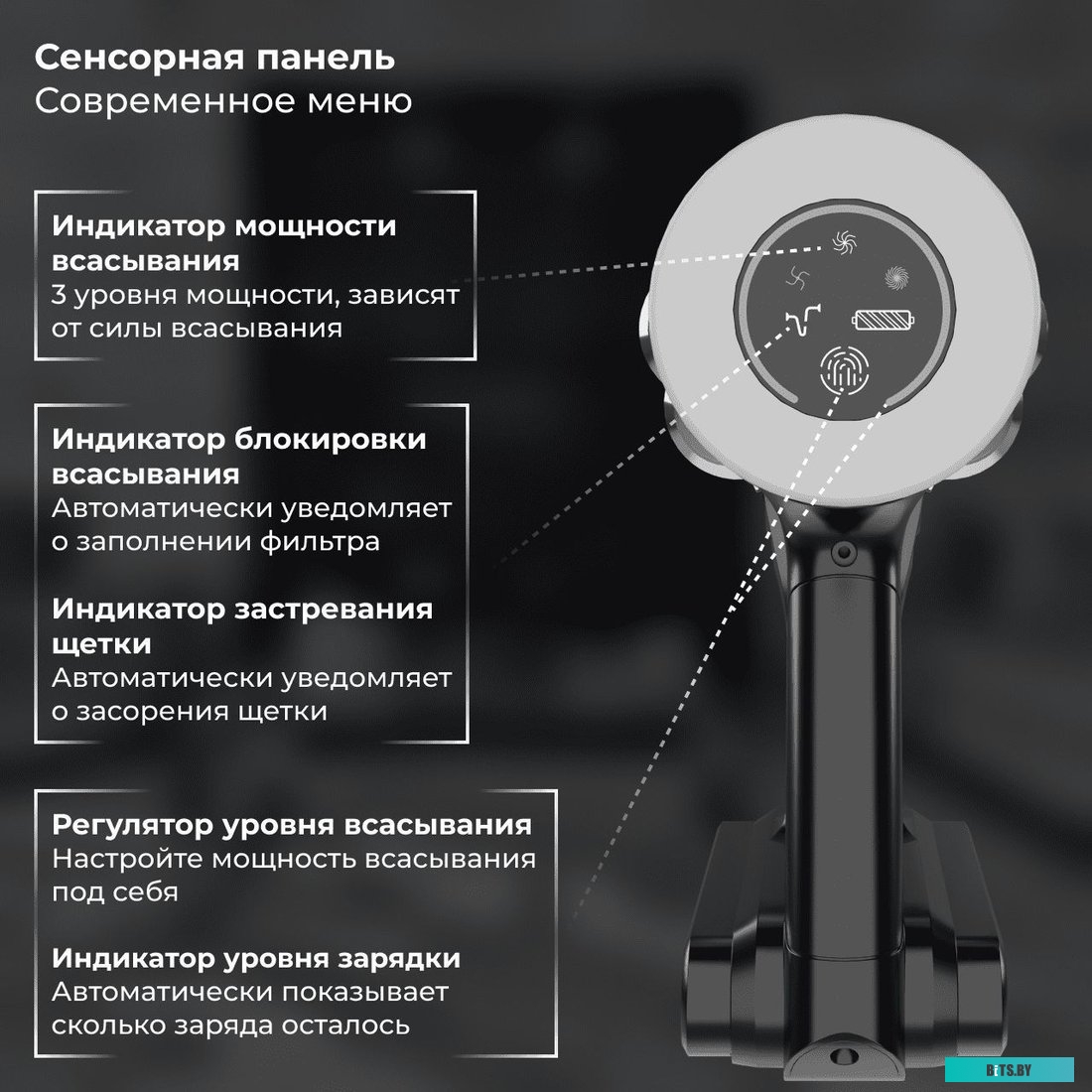 Сенсорная панель
Современное меню

Индикатор мощности всасывания
3 уровня мощности, зависят от силы всасывания

Индикатор блокировки всасывания
Автоматически уведомляет о заполнении фильтра

Индикатор застревания щетки
Автоматически уведомляет о засорения щетки

Регулятор уровня всасывания
Настройте мощность всасывания под себя

Индикатор уровня зарядки
Автоматически показывает сколько заряда осталось

BITS.BY