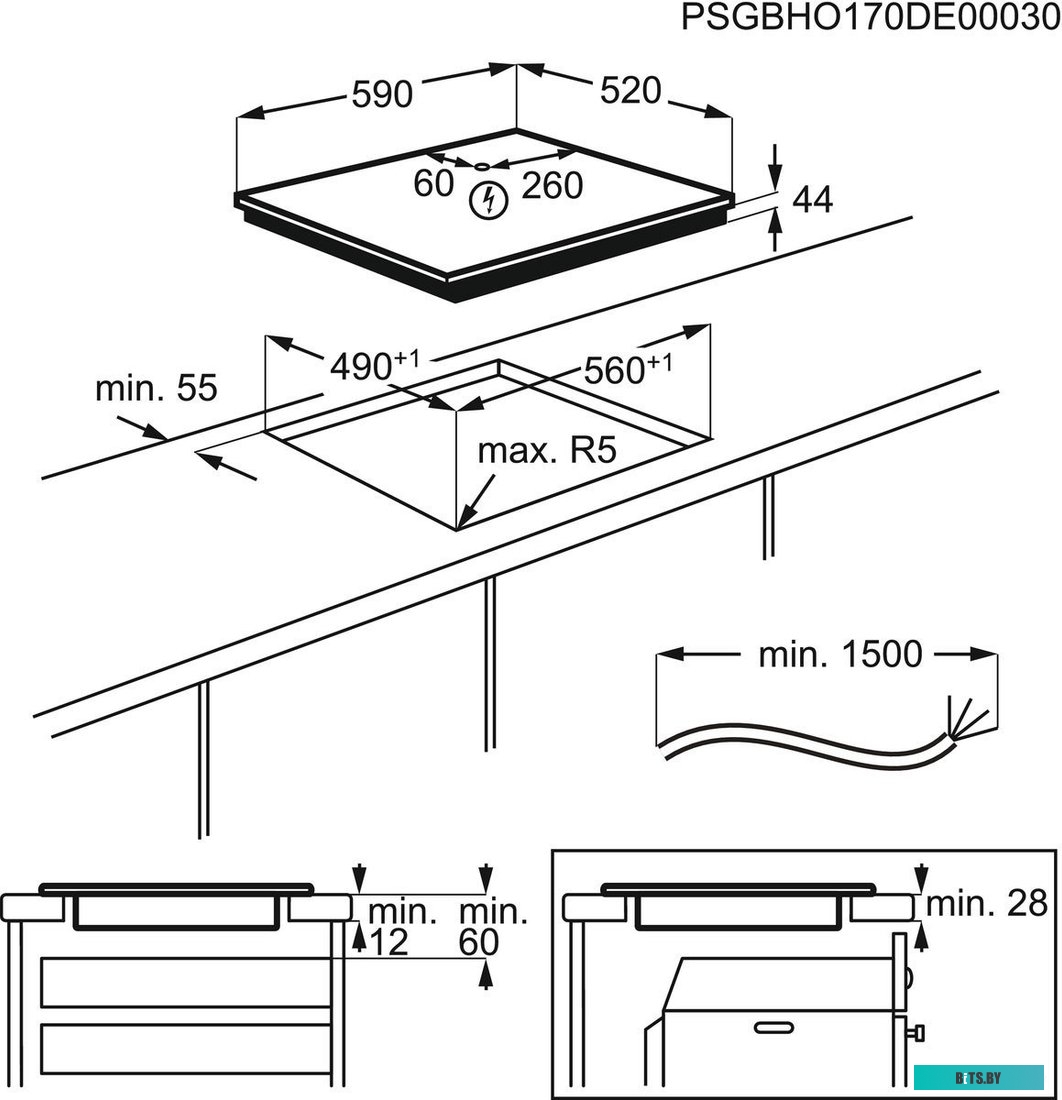 PSGBHO170DE00030

590

520

60

260

44

$490^{+1}$

$560^{+1}$

min. 55

max. R5

min. 1500

min.
12

min.
60

min. 28

BITS.BY