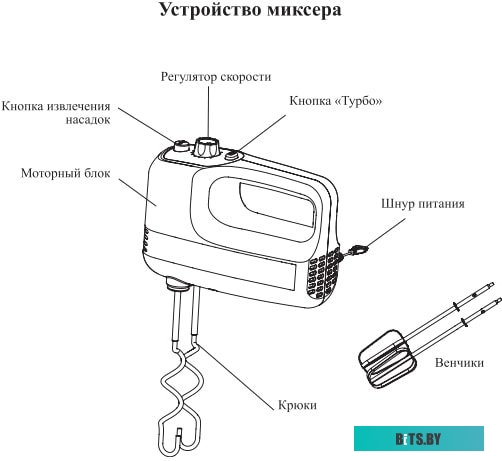 Устройство миксера

Регулятор скорости

Кнопка извлечения насадок

Кнопка «Турбо»

Моторный блок

Шнур питания

Венчики

Крюки

BITS.BY