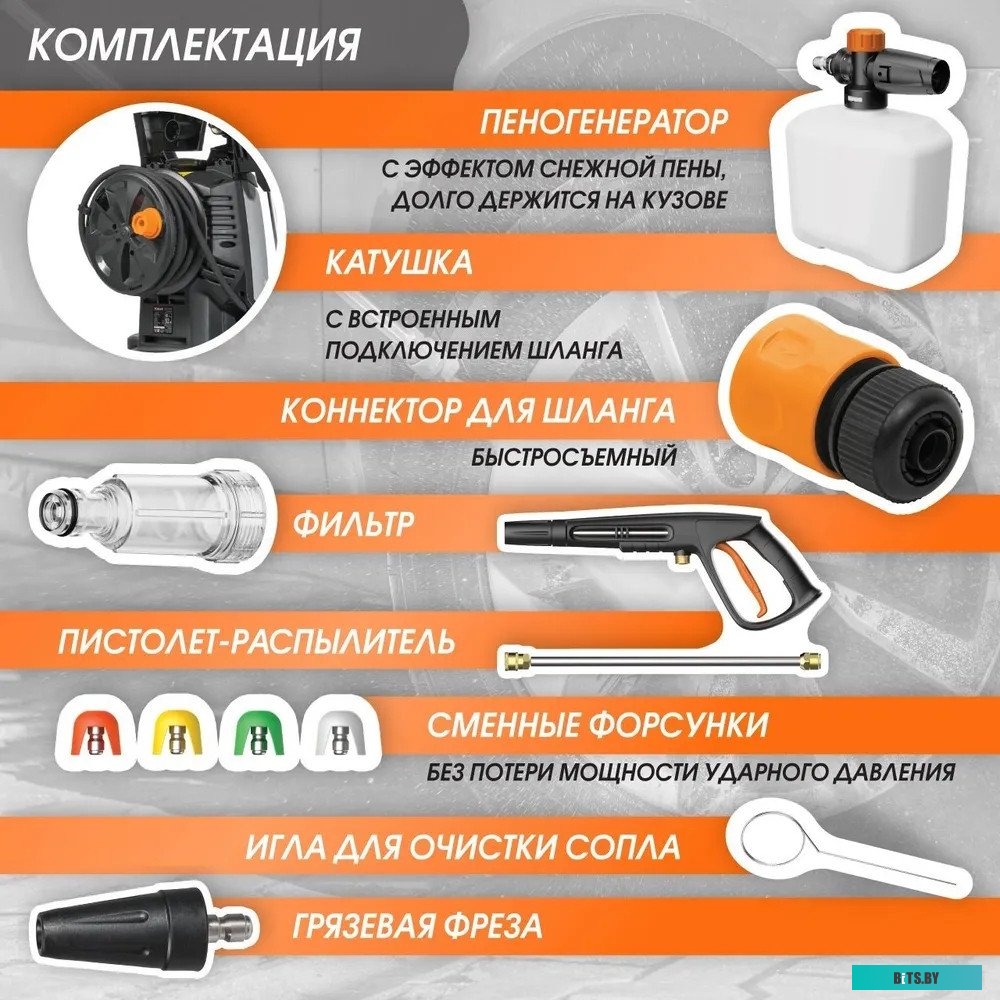 КОМПЛЕКТАЦИЯ

ПЕНОГЕНЕРАТОР

С ЭФФЕКТОМ СНЕЖНОЙ ПЕНЫ, ДОЛГО ДЕРЖИТСЯ НА КУЗОВЕ

КАТУШКА

С ВСТРОЕННЫМ ПОДКЛЮЧЕНИЕМ ШЛАНГА

КОННЕКТОР ДЛЯ ШЛАНГА

БЫСТРОСЪЕМНЫЙ

ФИЛЬТР

ПИСТОЛЕТ-РАСПЫЛИТЕЛЬ

СМЕННЫЕ ФОРСУНКИ

БЕЗ ПОТЕРИ МОЩНОСТИ УДАРНОГО ДАВЛЕНИЯ

ИГЛА ДЛЯ ОЧИСТКИ СОПЛА

ГРЯЗЕВАЯ ФРЕЗА

BITS.BY