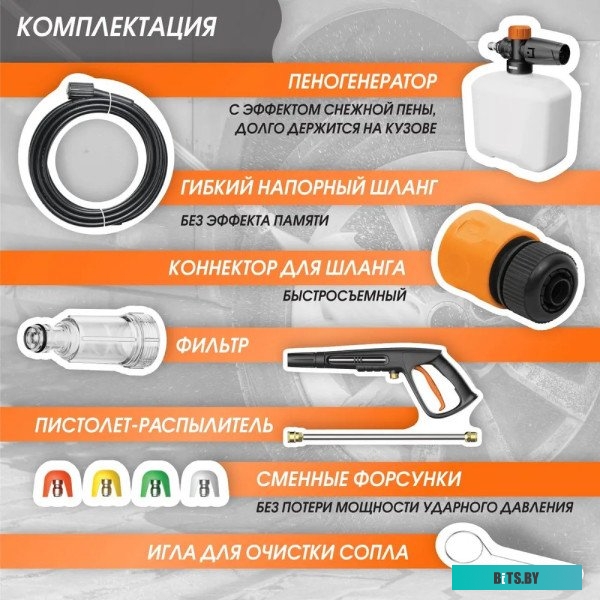 КОМПЛЕКТАЦИЯ

ПЕНОГЕНЕРАТОР

С ЭФФЕКТОМ СНЕЖНОЙ ПЕНЫ, ДОЛГО ДЕРЖИТСЯ НА КУЗОВЕ

ГИБКИЙ НАПОРНЫЙ ШЛАНГ

БЕЗ ЭФФЕКТА ПАМЯТИ

КОННЕКТОР ДЛЯ ШЛАНГА

БЫСТРОСЪЕМНЫЙ

ФИЛЬТР

ПИСТОЛЕТ-РАСПЫЛИТЕЛЬ

СМЕННЫЕ ФОРСУНКИ

БЕЗ ПОТЕРИ МОЩНОСТИ УДАРНОГО ДАВЛЕНИЯ

ИГЛА ДЛЯ ОЧИСТКИ СОПЛА

BITS.BY