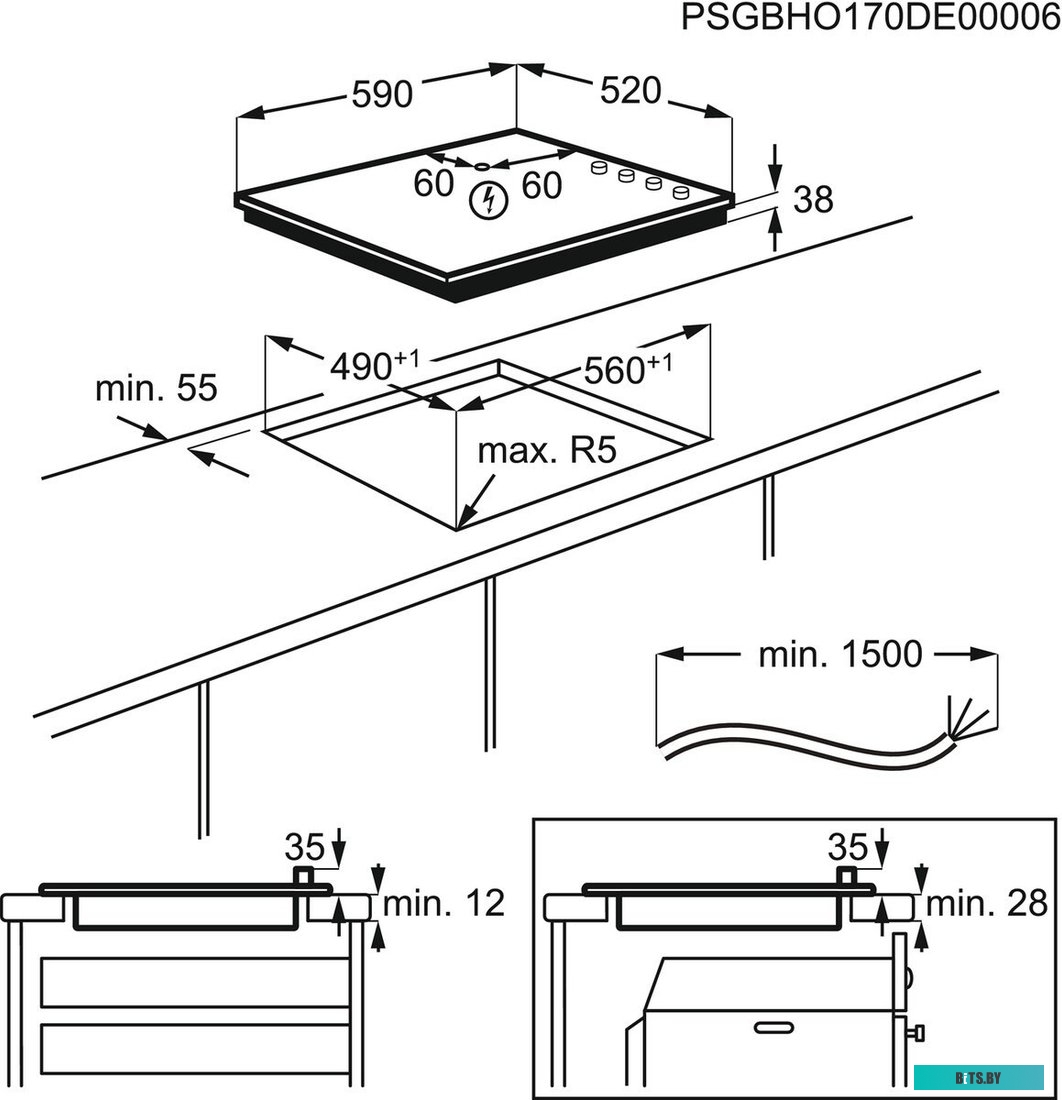 PSGBHO170DE00006

590
520
60
60
38
$490^{+1}$
$560^{+1}$
min. 55
max. R5
min. 1500
35
min. 12
35
min. 28
BITS.BY