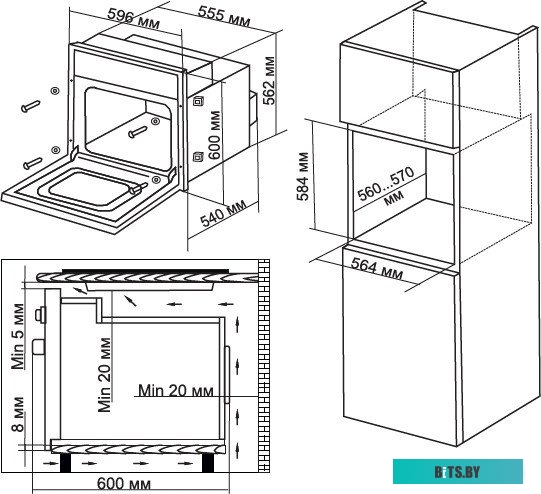 596 мм
555 мм
562 мм
600 мм
540 мм
584 мм
560...570 мм
564 мм
Min 5 мм
Min 20 мм
Min 20 мм
8 мм
600 мм
BITS.BY