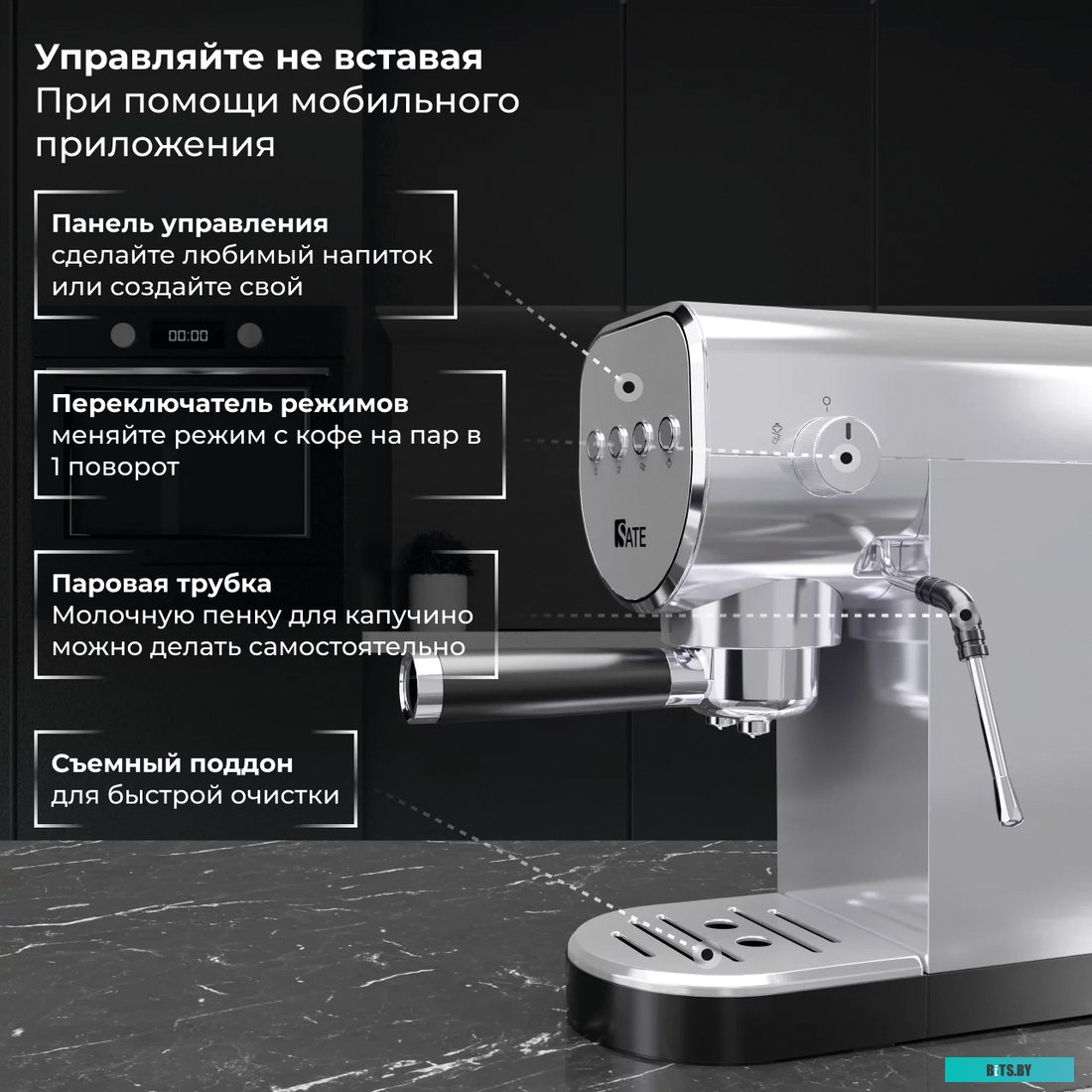 Управляйте не вставая
При помощи мобильного приложения

Панель управления
сделайте любимый напиток или создайте свой

00:00

Переключатель режимов
меняйте режим с кофе на пар в 1 поворот

SATE

Паровая трубка
Молочную пенку для капучино можно делать самостоятельно

Съемный поддон
для быстрой очистки

BITS.BY