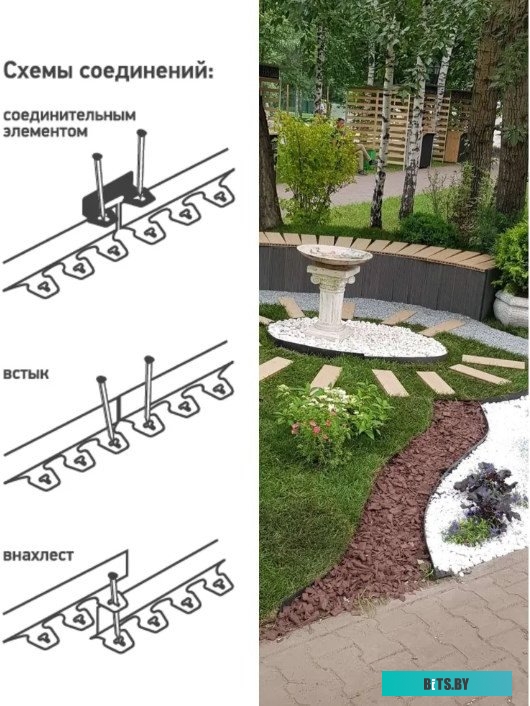 Схемы соединений:

соединительным элементом

встык

внахлест

BITS.BY