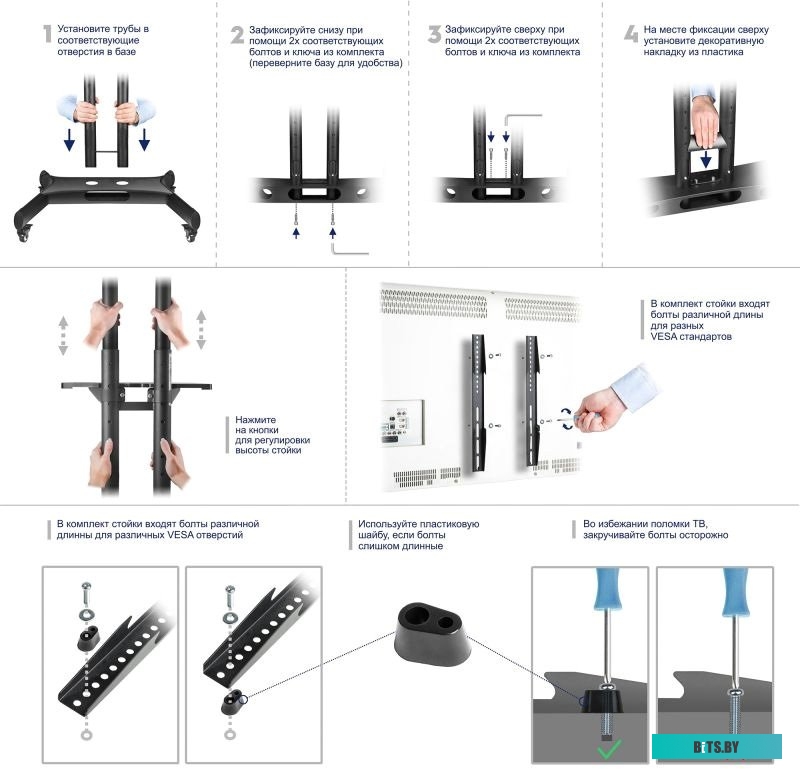 1 Установите трубы в соответствующие отверстия в базе

2 Зафиксируйте снизу при помощи 2х соответствующих болтов и ключа из комплекта (переверните базу для удобства)

3 Зафиксируйте сверху при помощи 2х соответствующих болтов и ключа из комплекта

4 На месте фиксации сверху установите декоративную накладку из пластика

Нажмите на кнопки для регулировки высоты стойки

В комплект стойки входят болты различной длины для разных VESA стандартов

В комплект стойки входят болты различной длинны для различных VESA отверстий

Используйте пластиковую шайбу, если болты слишком длинные

Во избежании поломки ТВ, закручивайте болты осторожно

BITS.BY