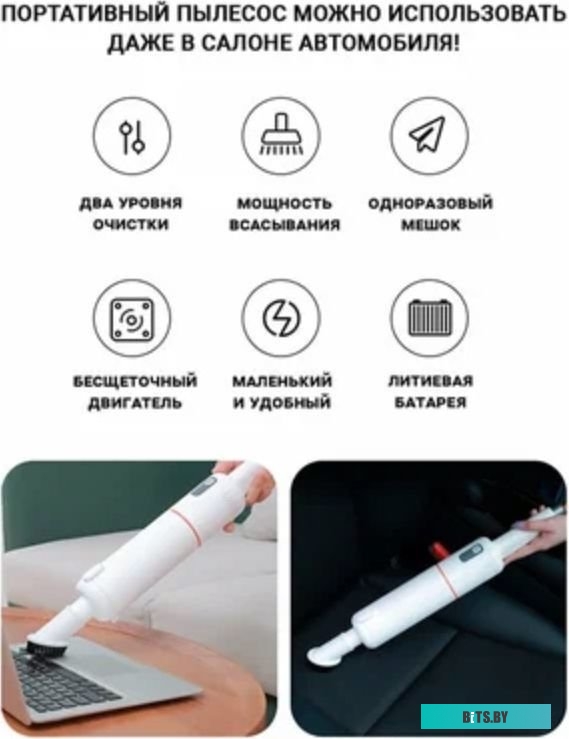 ПОРТАТИВНЫЙ ПЫЛЕСОС МОЖНО ИСПОЛЬЗОВАТЬ ДАЖЕ В САЛОНЕ АВТОМОБИЛЯ!

ДВА УРОВНЯ ОЧИСТКИ

МОЩНОСТЬ ВСАСЫВАНИЯ

ОДНОРАЗОВЫЙ МЕШОК

БЕСЩЕТОЧНЫЙ ДВИГАТЕЛЬ

МАЛЕНЬКИЙ И УДОБНЫЙ

ЛИТИЕВАЯ БАТАРЕЯ

BITS.BY