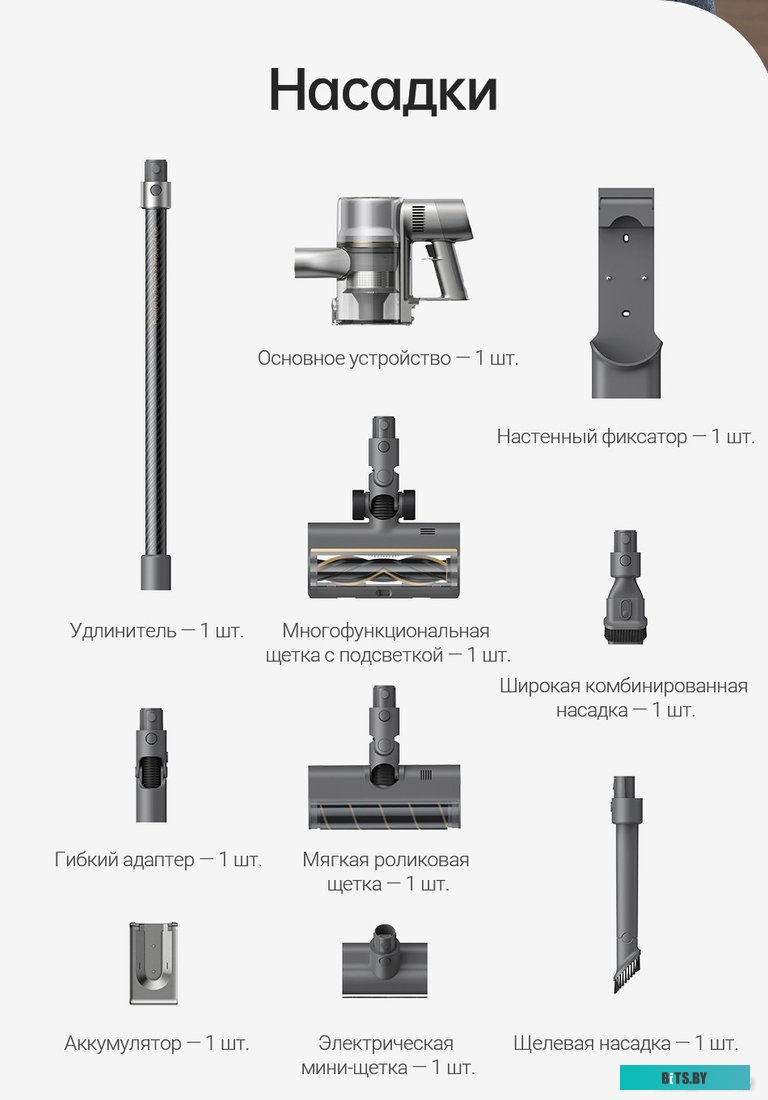 Насадки

Основное устройство — 1 шт.

Настенный фиксатор — 1 шт.

Удлинитель — 1 шт.

Многофункциональная щетка с подсветкой — 1 шт.

Широкая комбинированная насадка — 1 шт.

Гибкий адаптер — 1 шт.

Мягкая роликовая щетка — 1 шт.

Аккумулятор — 1 шт.

Электрическая мини-щетка — 1 шт.

Щелевая насадка — 1 шт.

BITS.BY