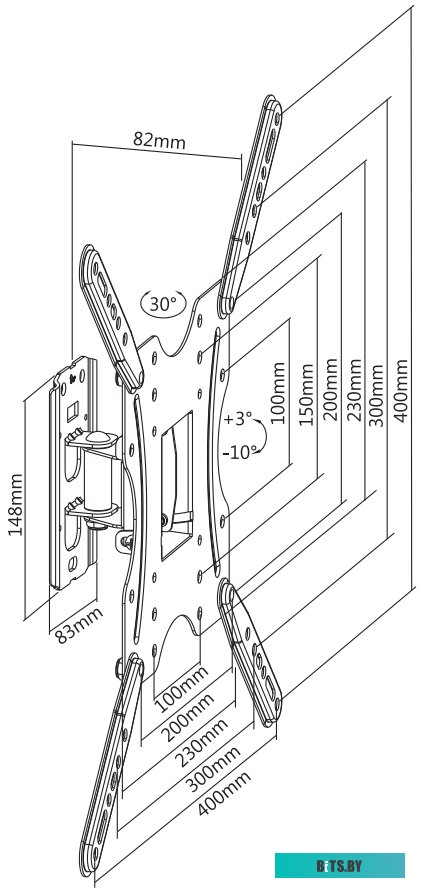 82mm

30°

+3°

-10°

100mm
150mm
200mm
230mm
300mm
400mm

148mm

83mm

100mm
200mm
230mm
300mm
400mm

BITS.BY